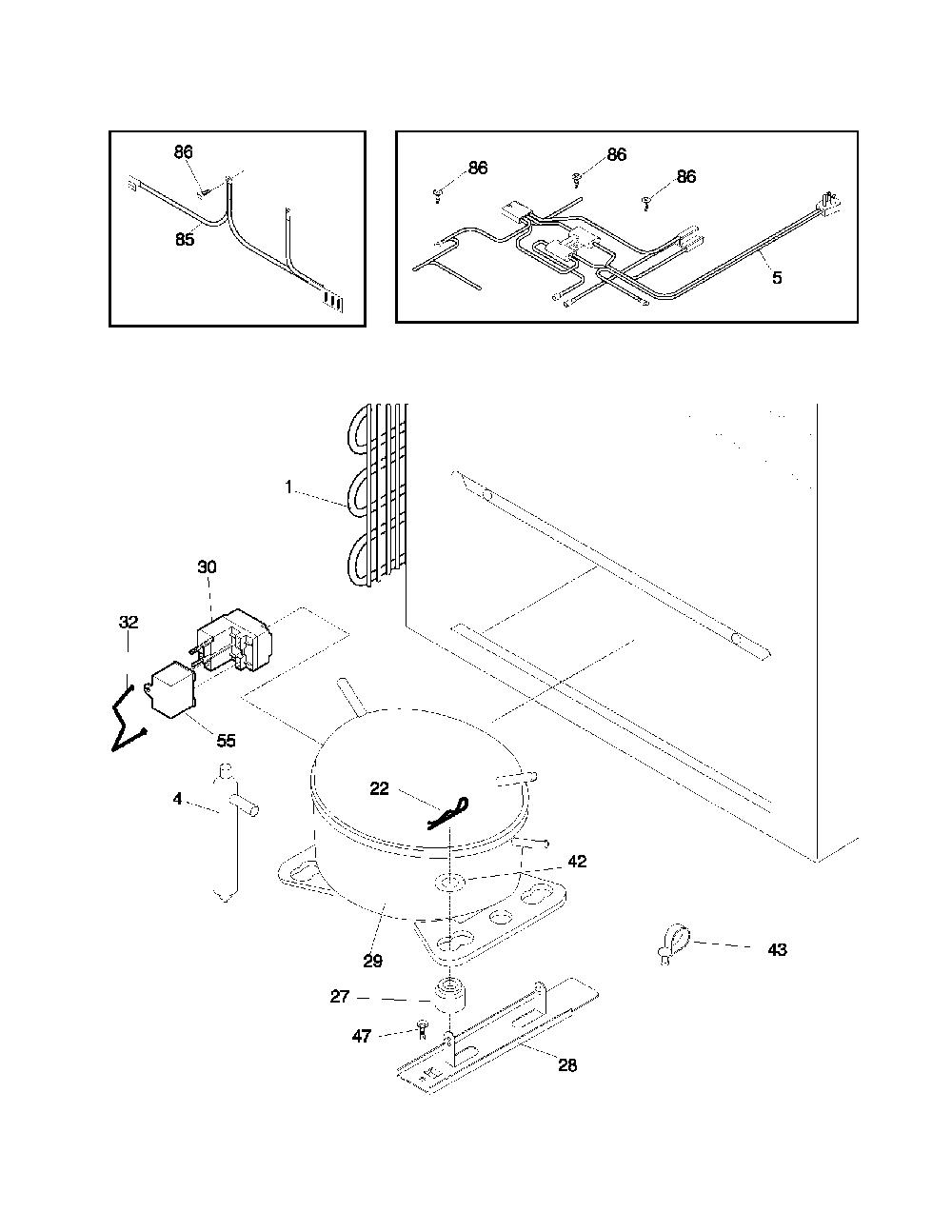 86
85

86
86
86
5

1
30
32
55
4
22
42
29
43
27
47
28