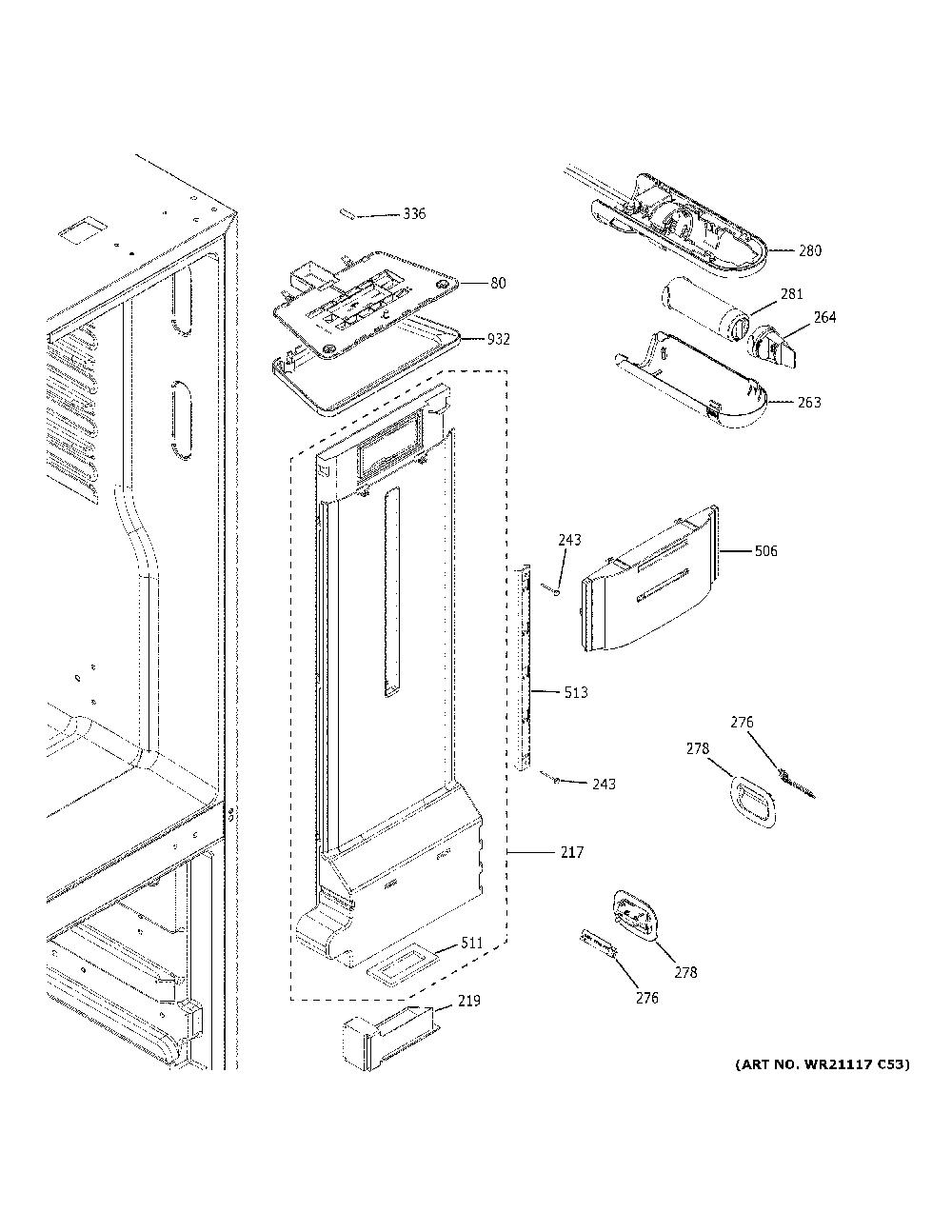 336
80
932
280
281
264
263
243
506
513
243
276
278
217
511
278
276
219
(ART NO. WR21117 C53)