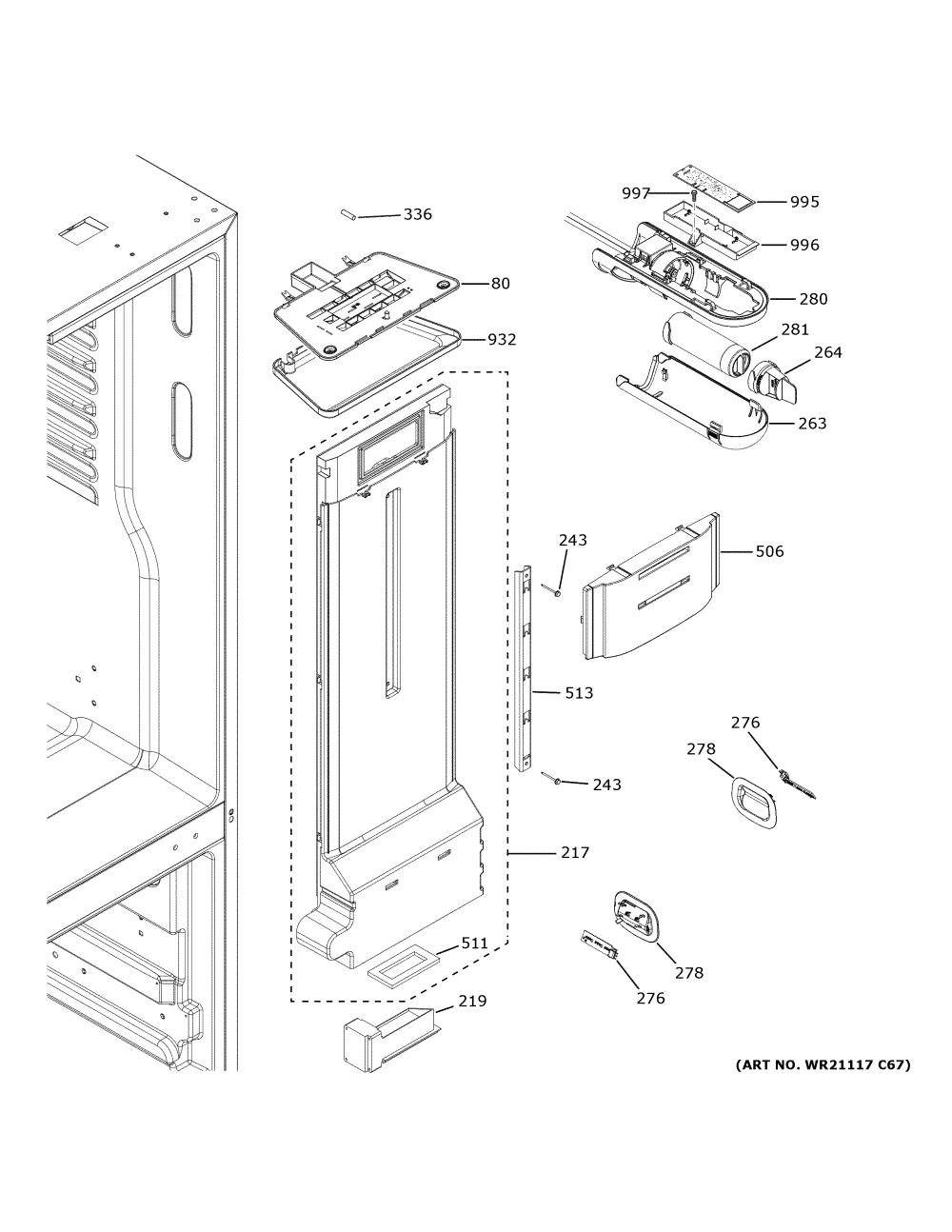 336
80
932
997
995
996
280
281
264
263
243
506
513
243
276
278
217
511
278
276
219
(ART NO. WR21117 C67)