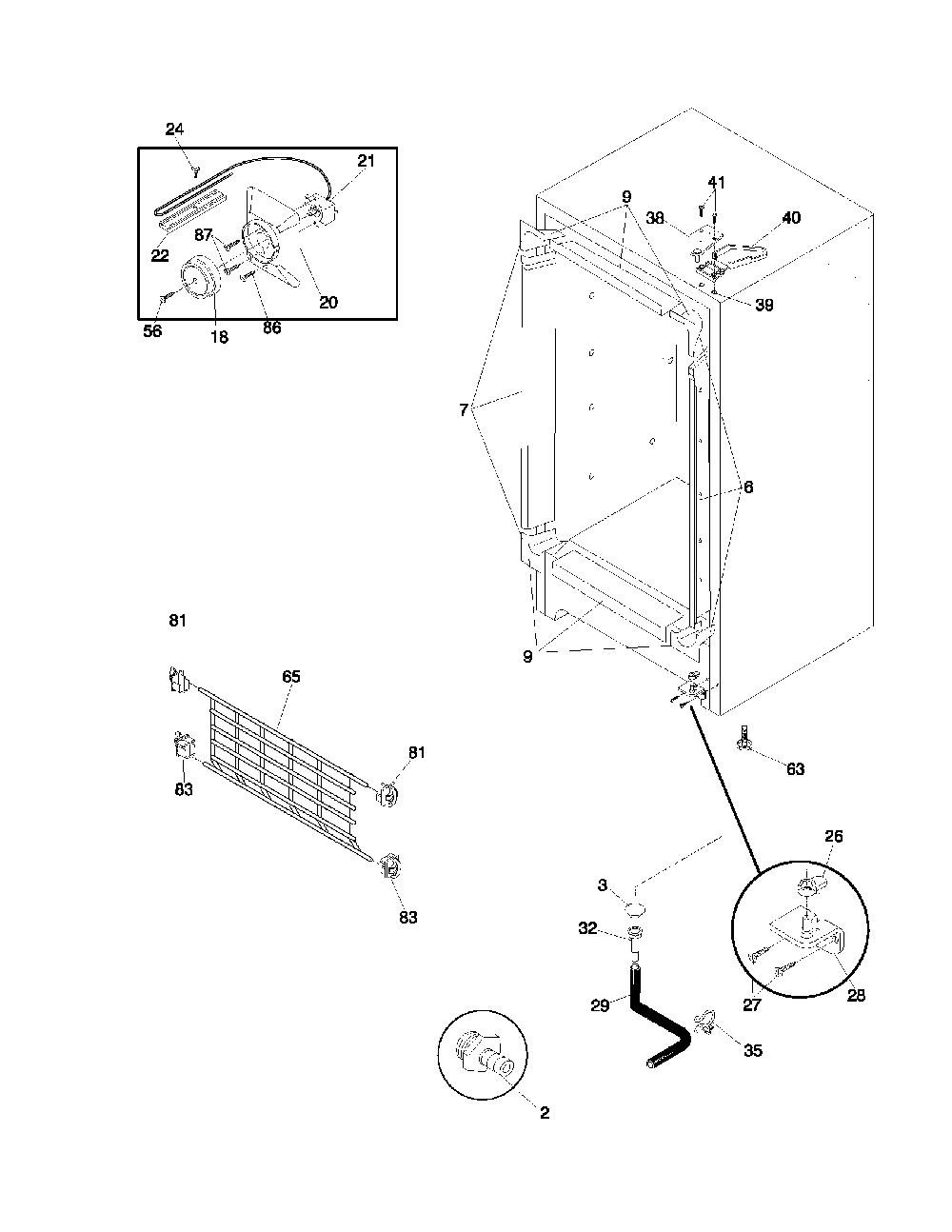 24
21
22
87
20
56
18
86
9
41
38
40
39
7
6
9
81
65
81
83
83
63
26
3
32
29
27
28
35
2