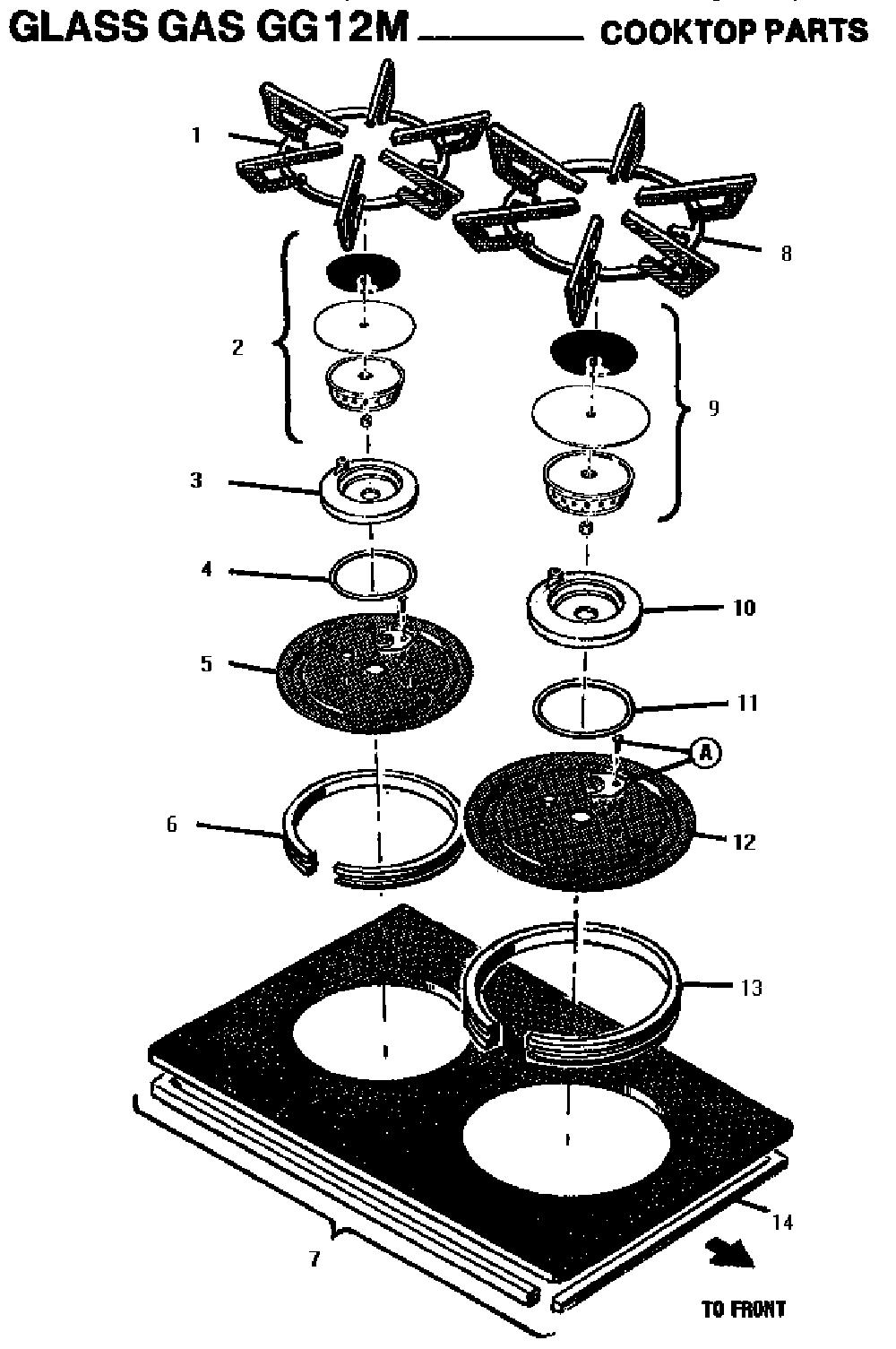 GLASS GAS GG12M COOKTOP PARTS

1
8
2
9
3
4
10
5
11
A
6
12
13
14
7
TO FRONT