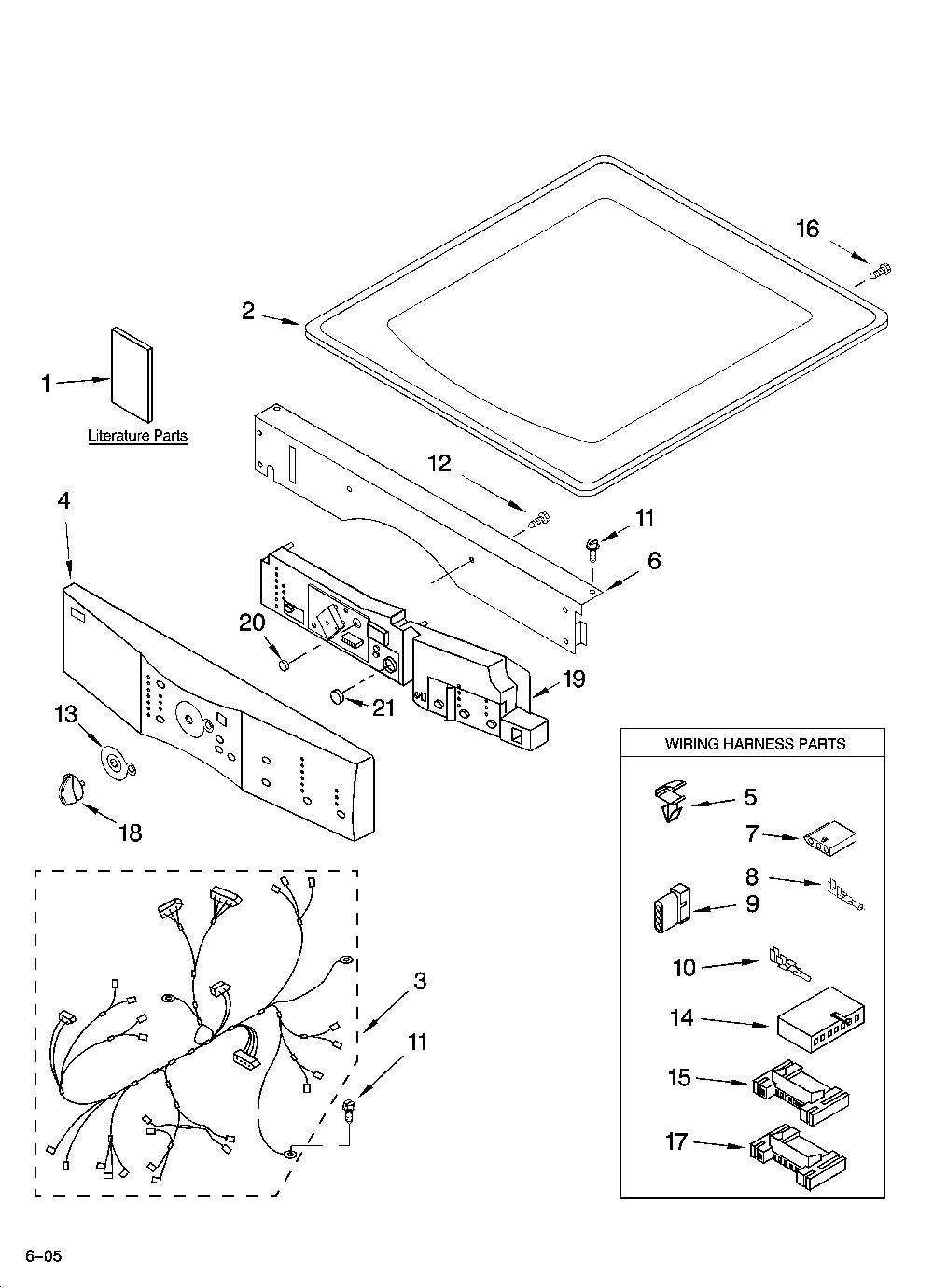 16

2

1

Literature Parts

12

11

6

4

20

19

21

13

18

WIRING HARNESS PARTS

5

7

8

9

10

14

15

17

3

11

6–05