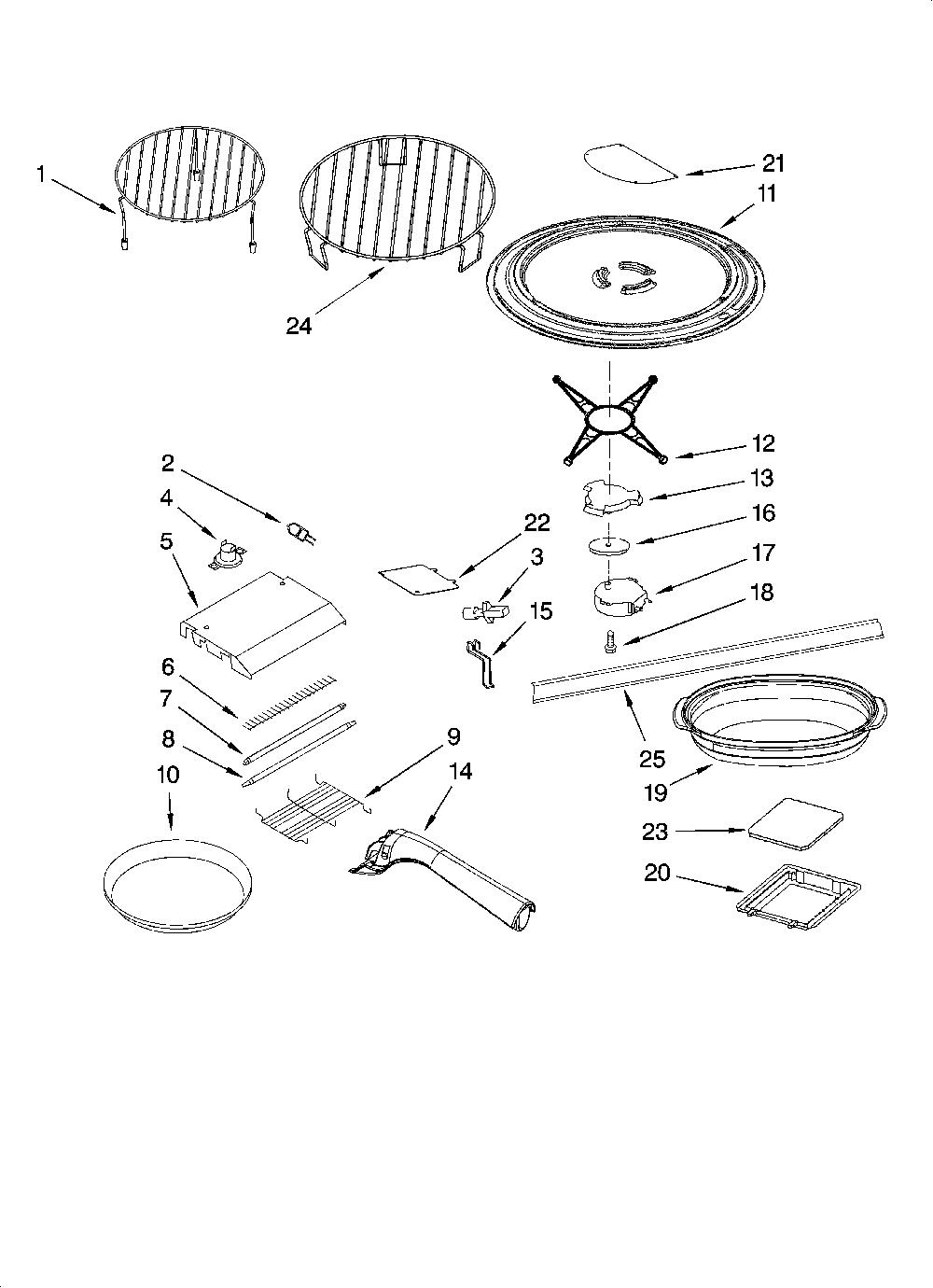 1
24
21
11
12
13
16
17
18
2
4
5
22
3
15
6
7
8
9
14
10
25
19
23
20