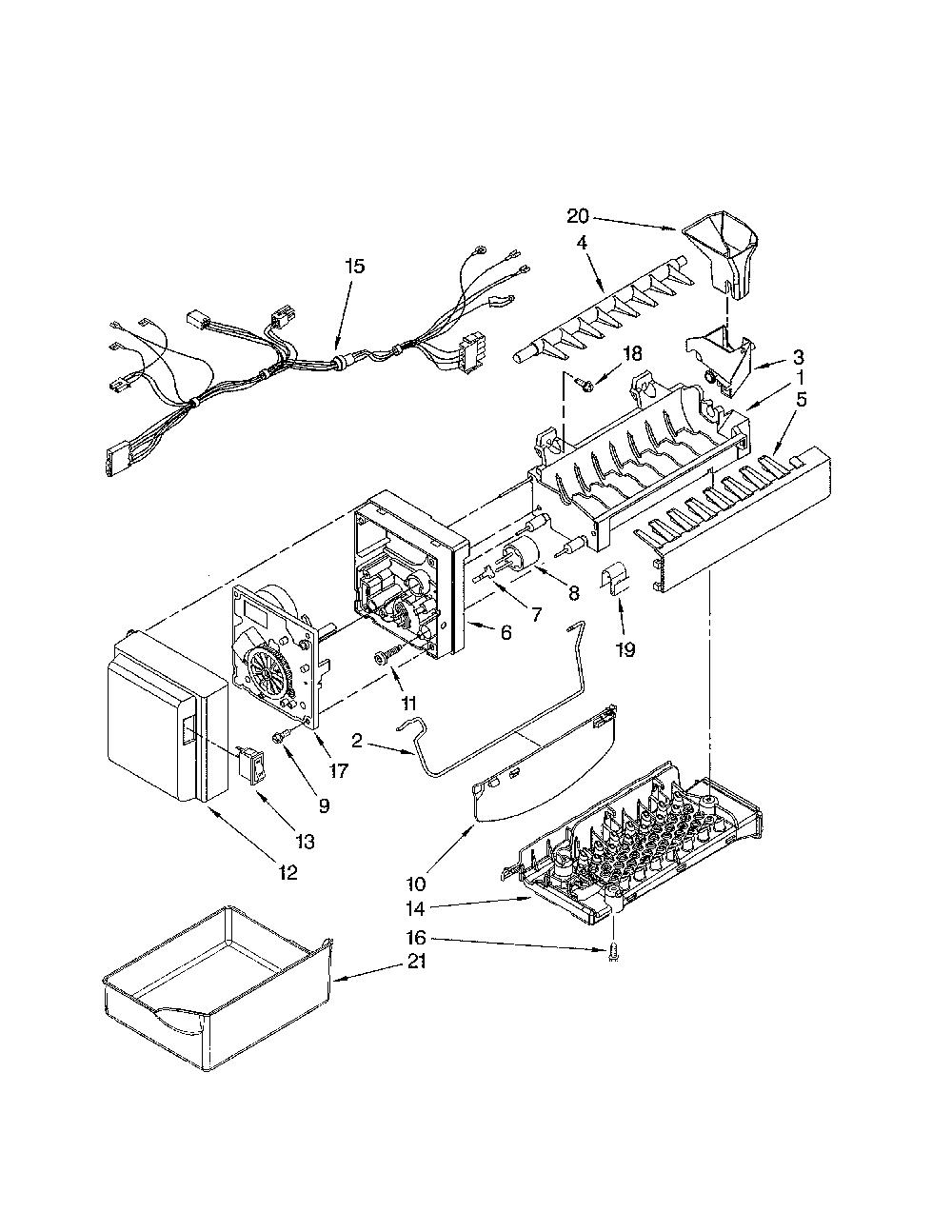 20
4
15
18
3
1
5
8
7
6
19
11
2
17
9
13
12
10
14
16
21