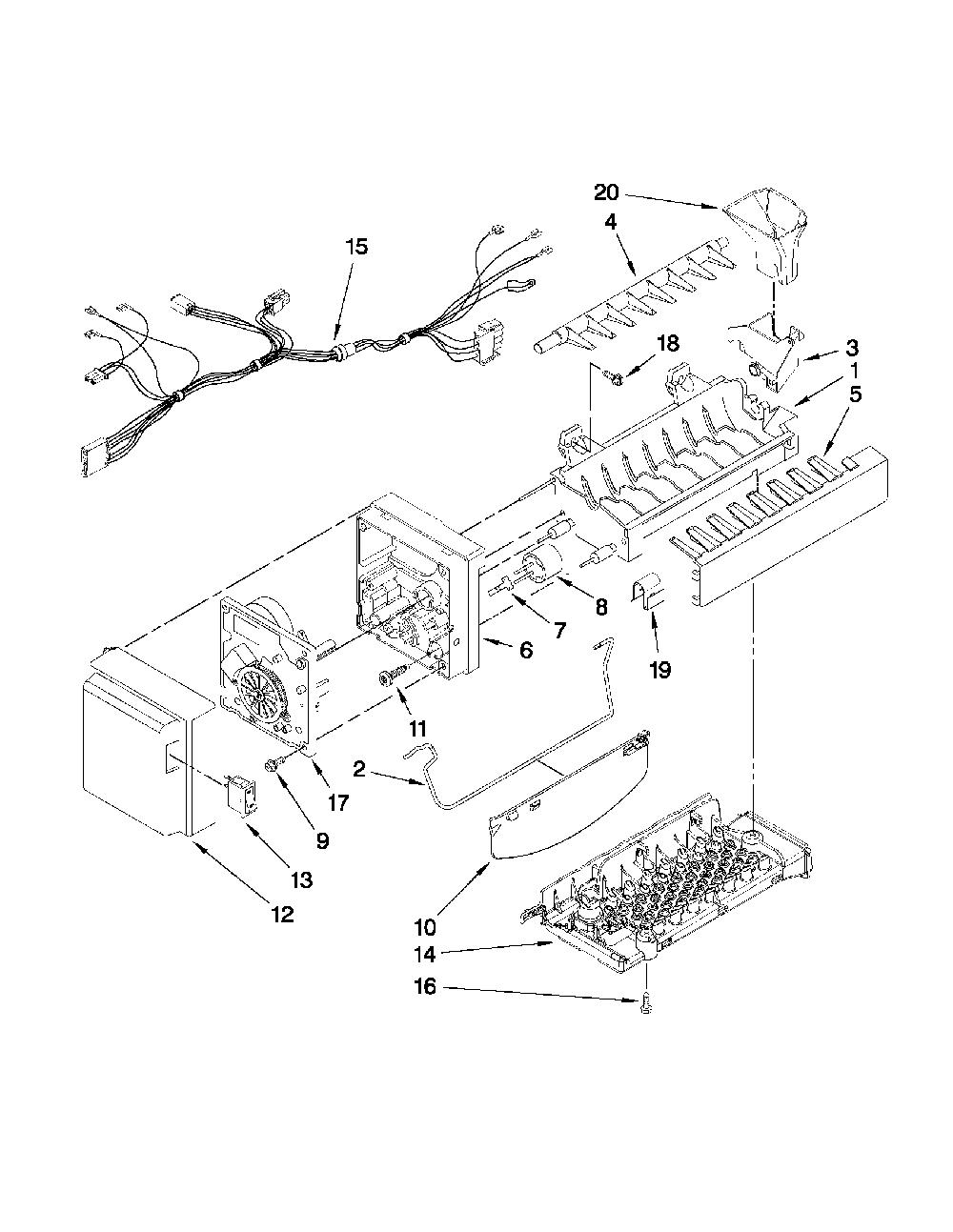 20
4
15
18
3
1
5
8
7
6
19
11
2
17
9
13
12
10
14
16