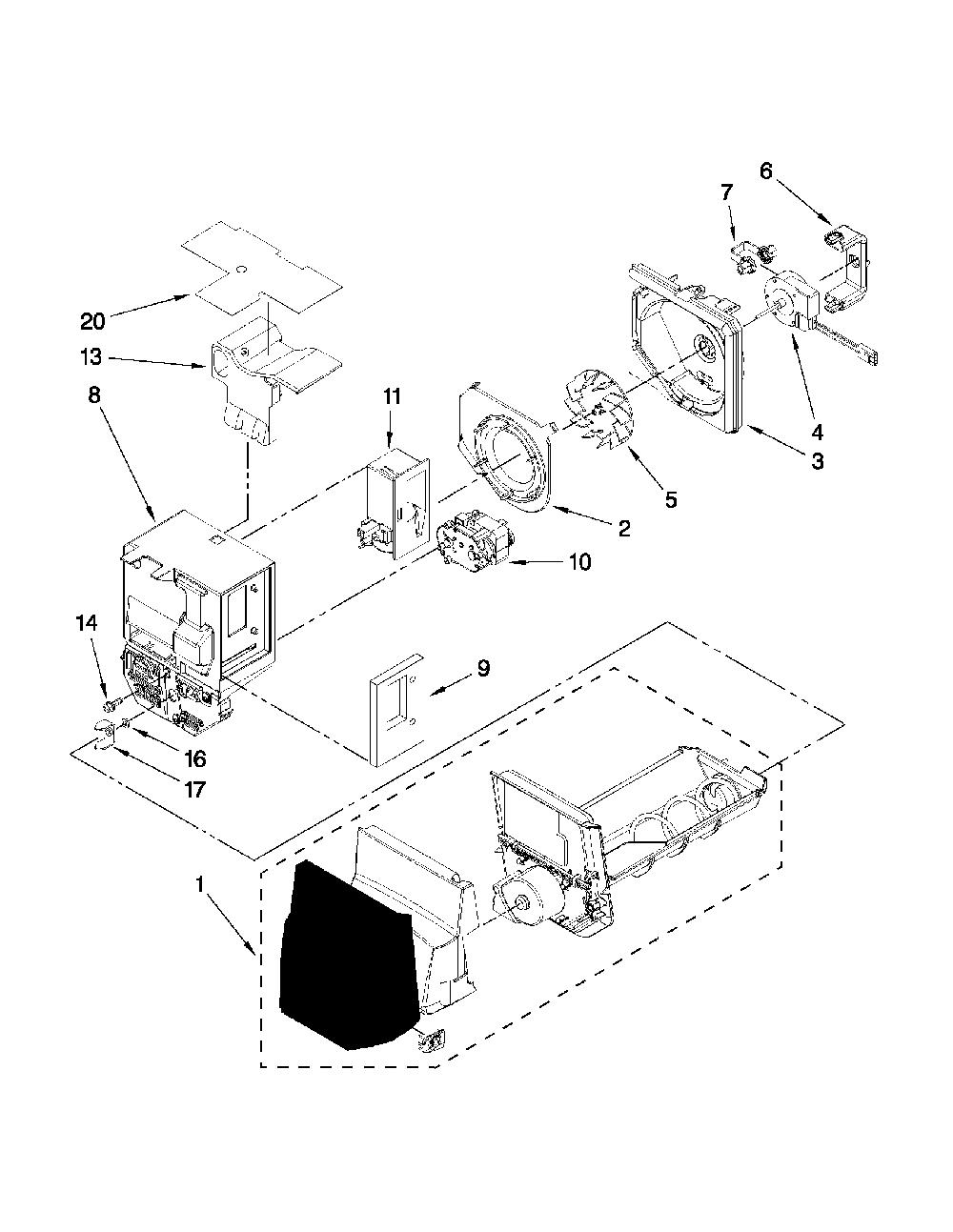 6
7
20
13
8
11
4
3
5
2
10
14
9
16
17
1