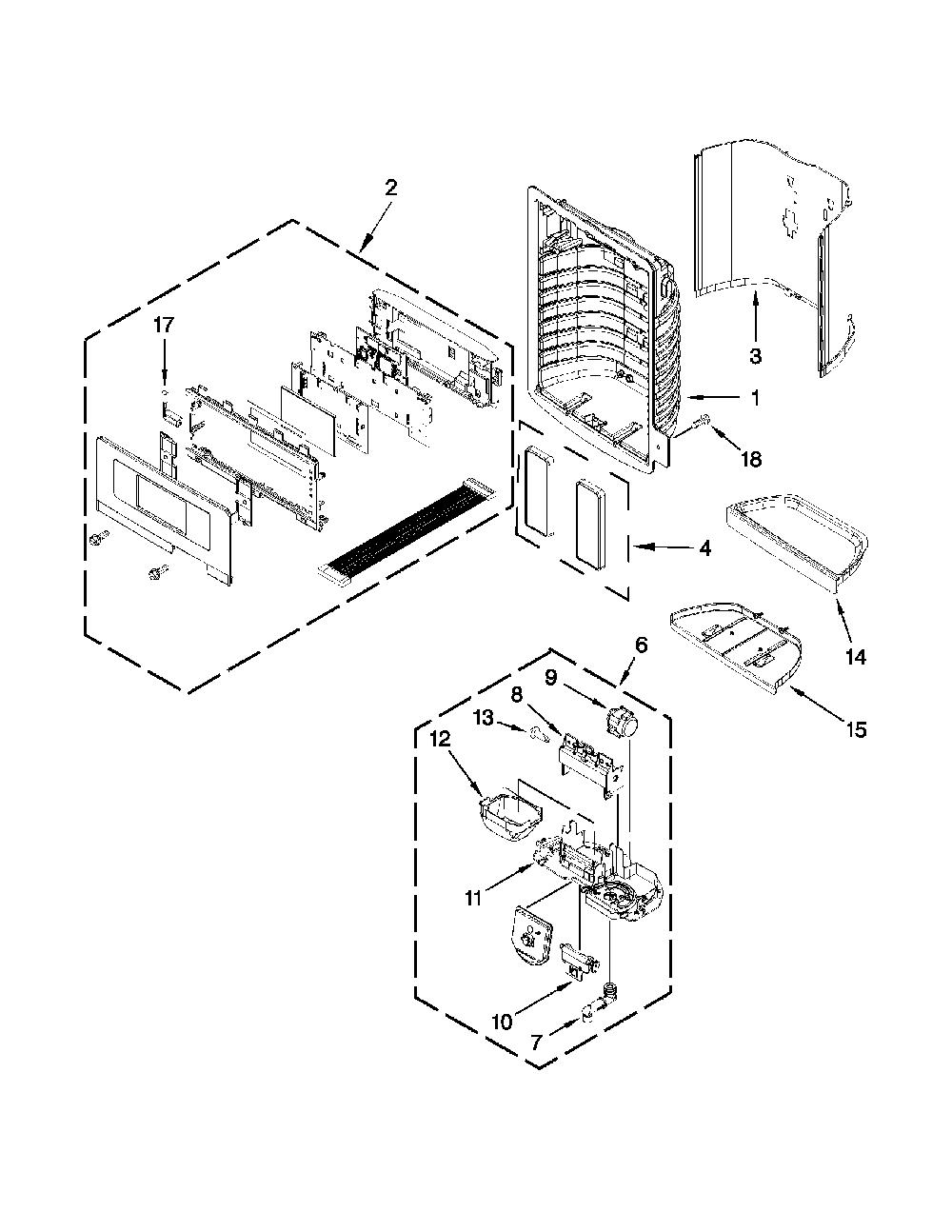 2

17

3

1

18

4

14

15

6

9

8

13

12

11

10

7