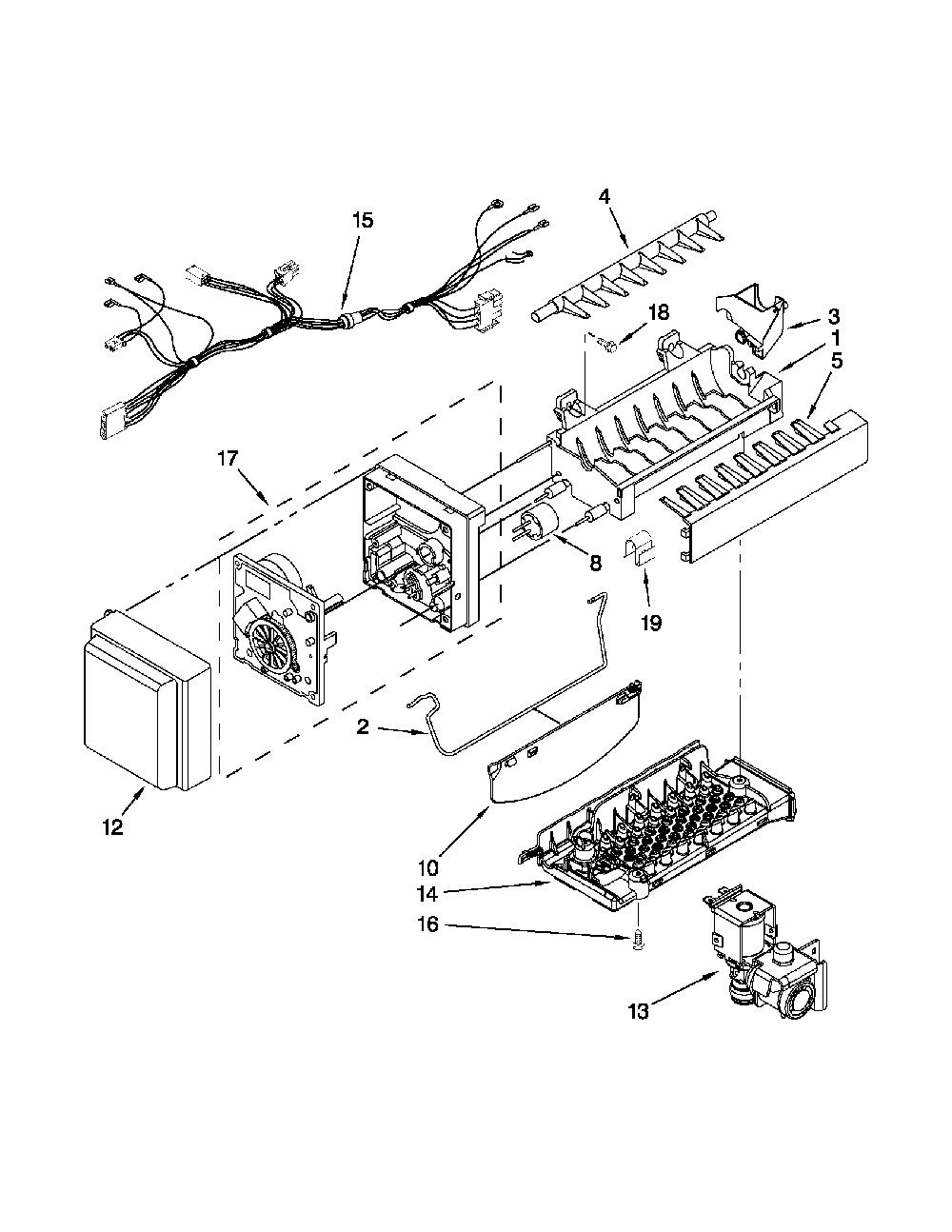 15
4
18
3
1
5
17
8
19
2
12
10
14
16
13