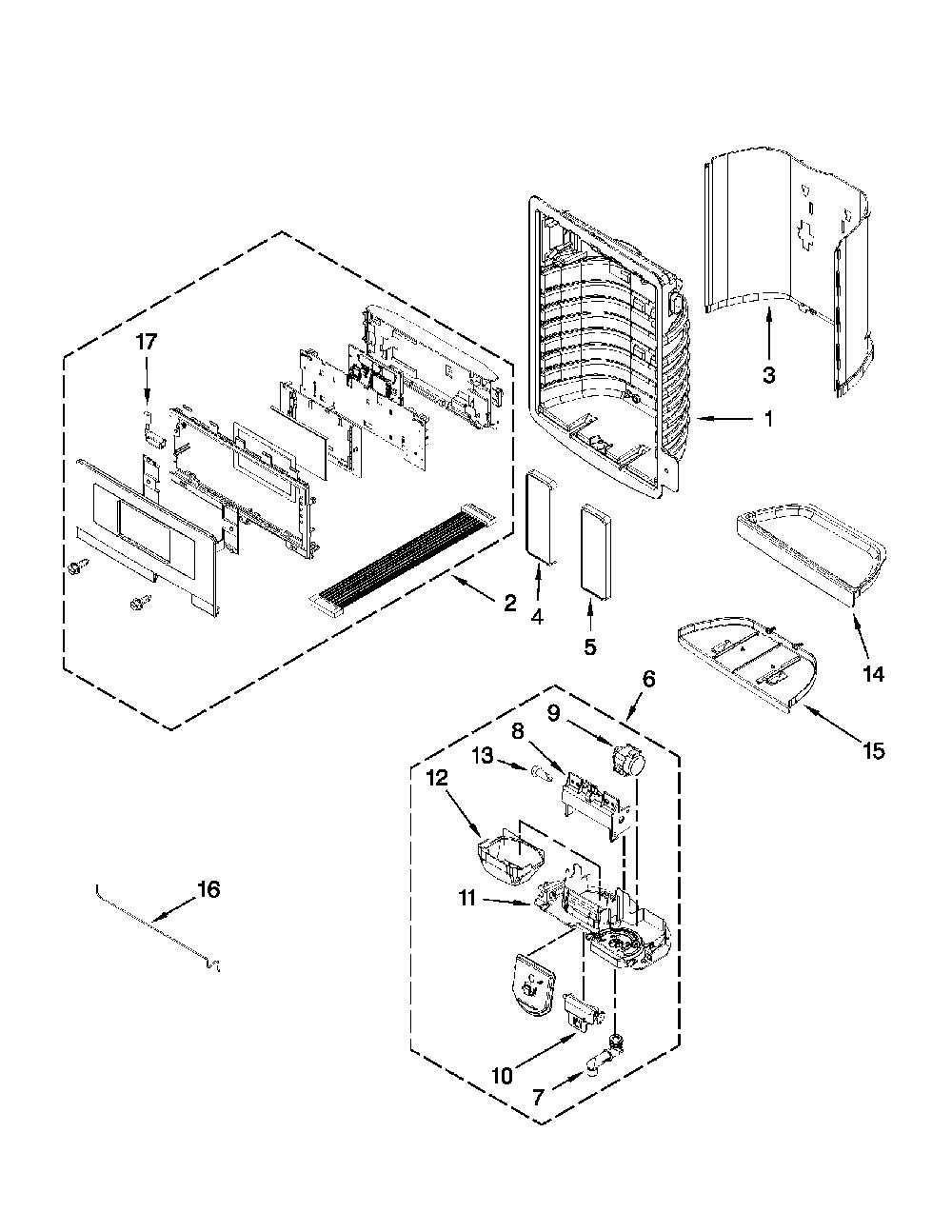 17
3
1
2
4
5
14
15
6
9
8
13
12
11
16
10
7