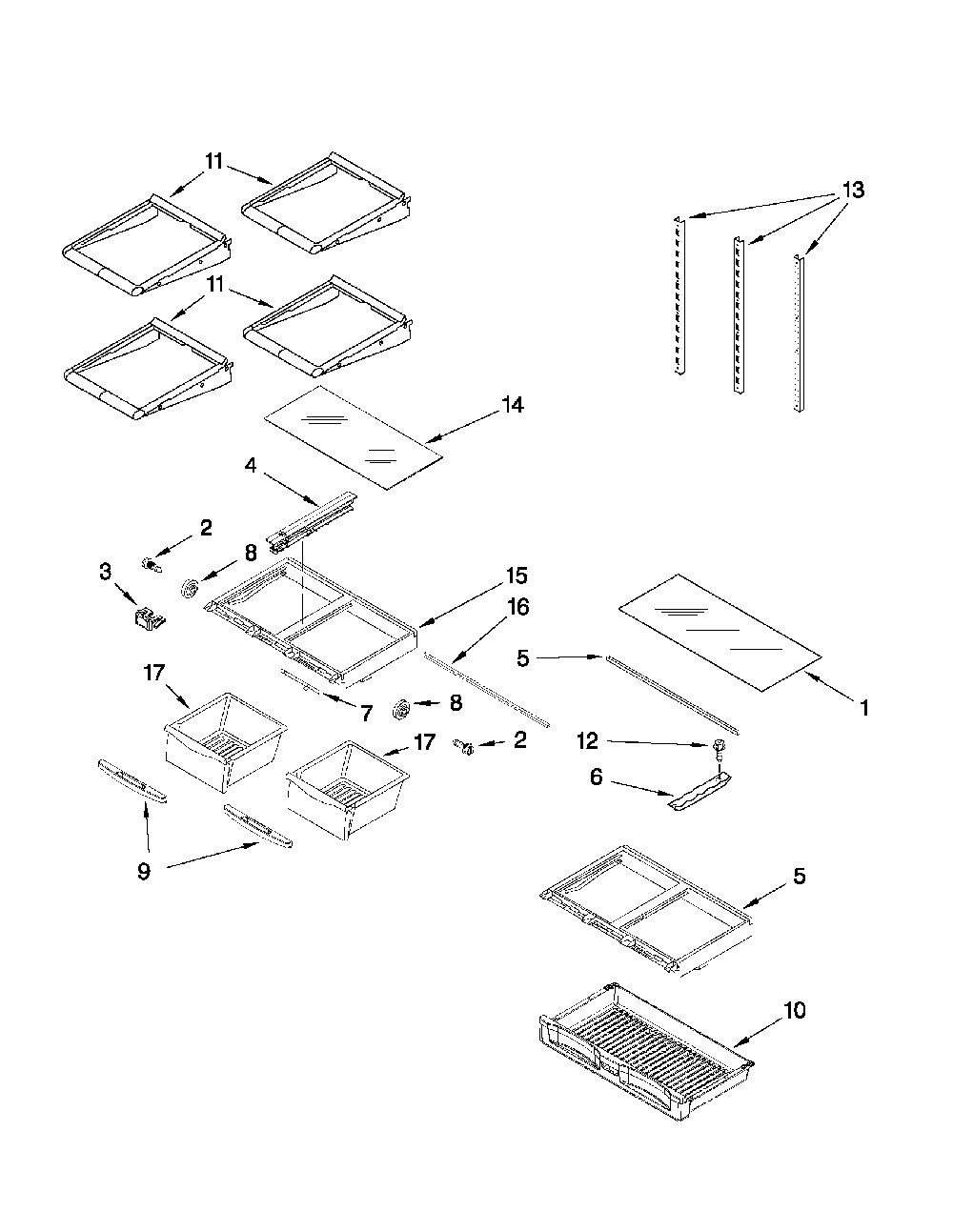 11
13
11
14
4
2
8
3
15
16
5
1
17
7
8
17
2
12
6
9
5
10