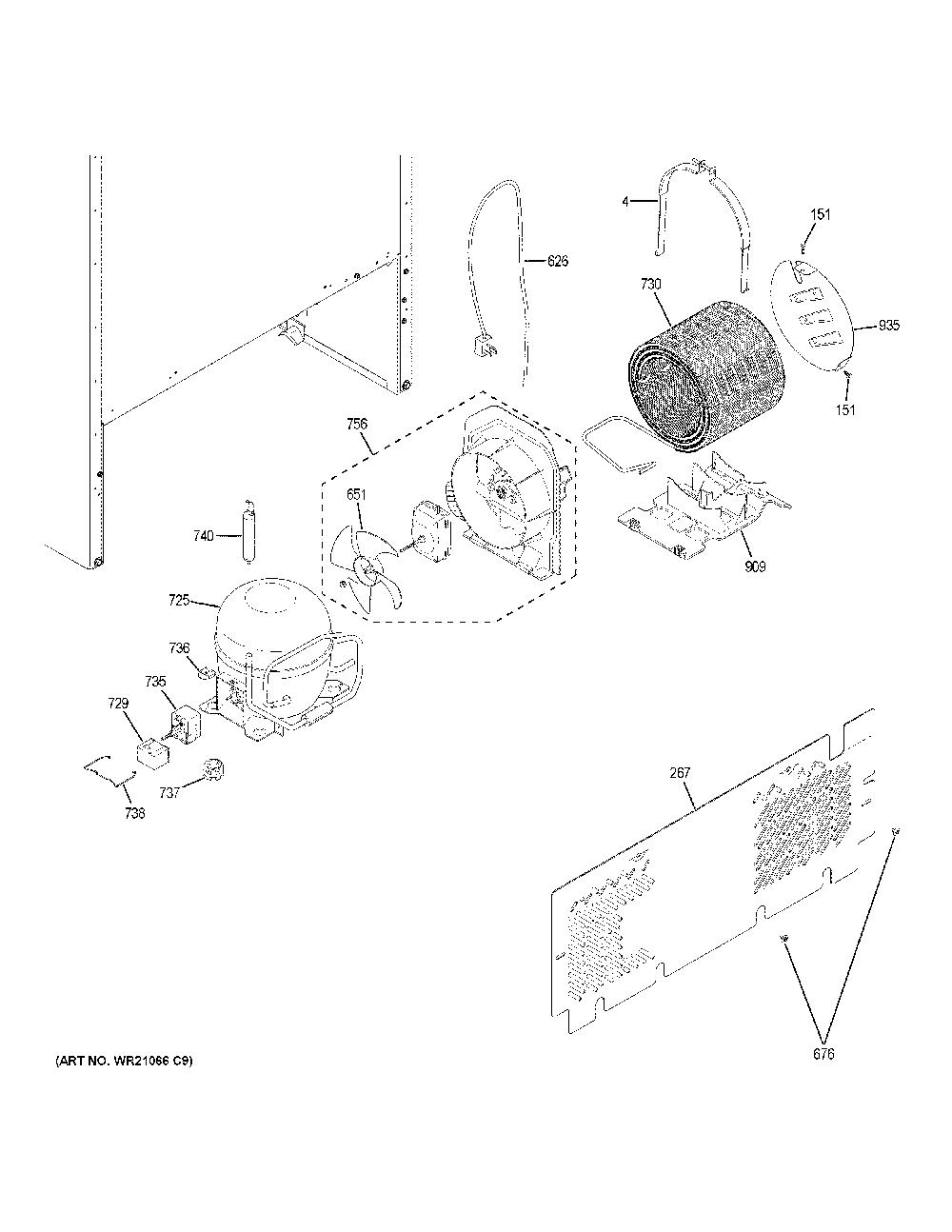 4
151
626
730
935
151
756
651
740
909
725
736
735
729
737
738
267
676
(ART NO. WR21066 C9)