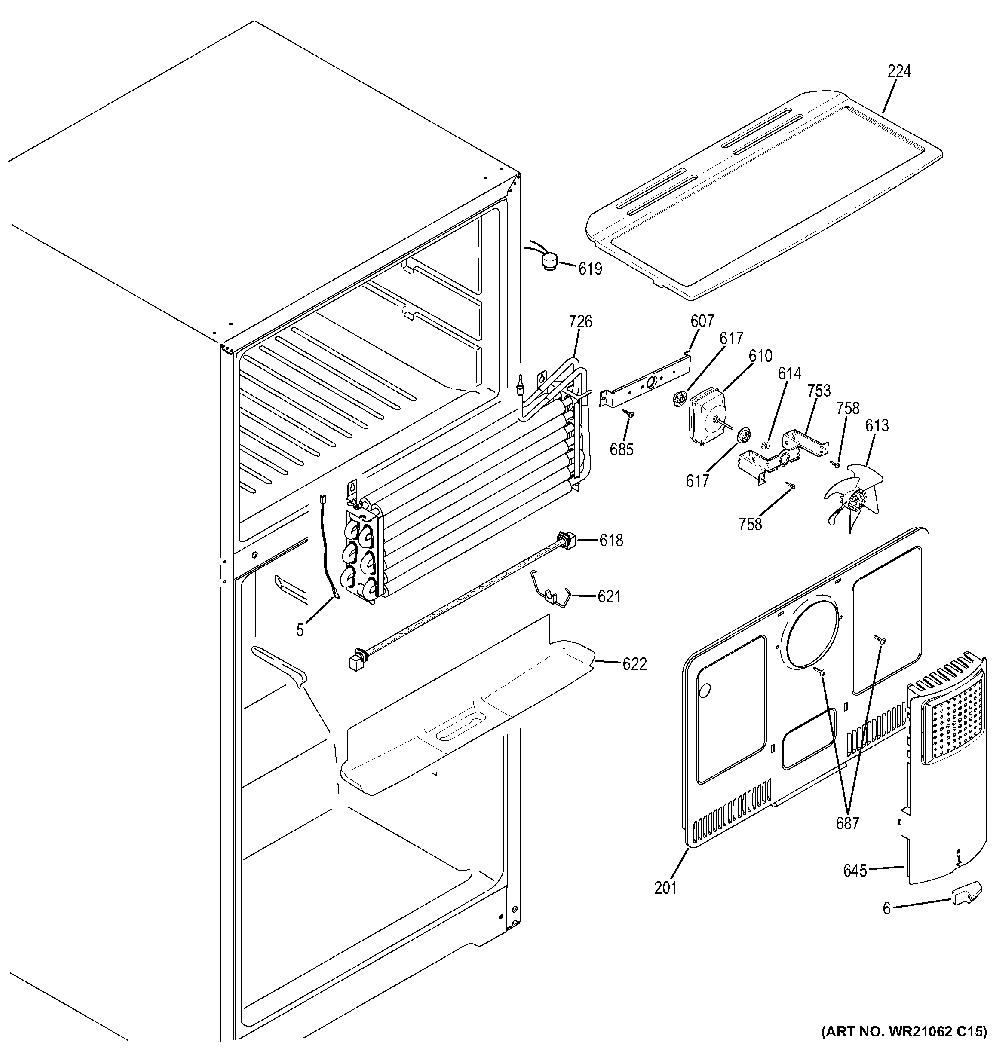 224

619

726

607

617

610

614

753

758

613

685

617

758

618

621

5

622

687

201

645

6

(ART NO. WR21062 C15)