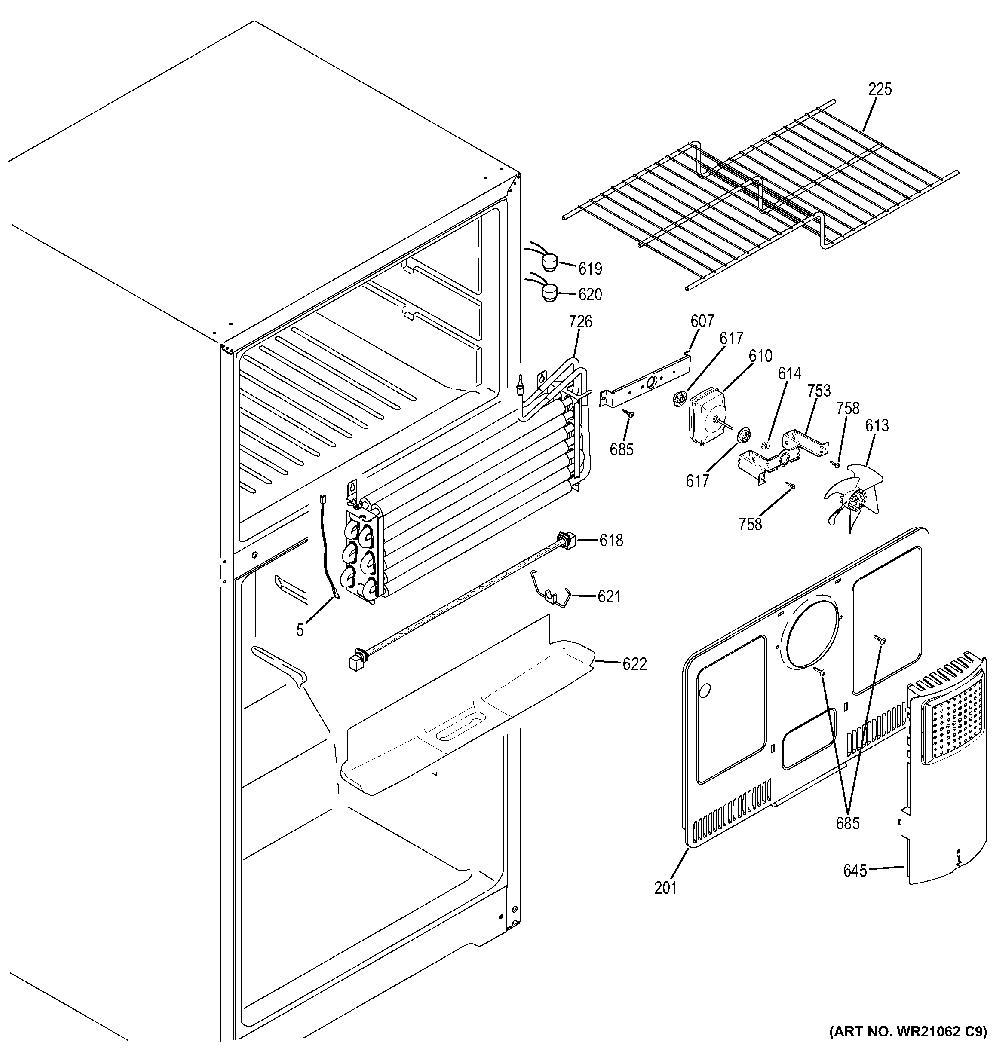 225
619
620
726
607
617
610
614
753
758
613
685
617
758
618
621
5
622
685
201
645
(ART NO. WR21062 C9)