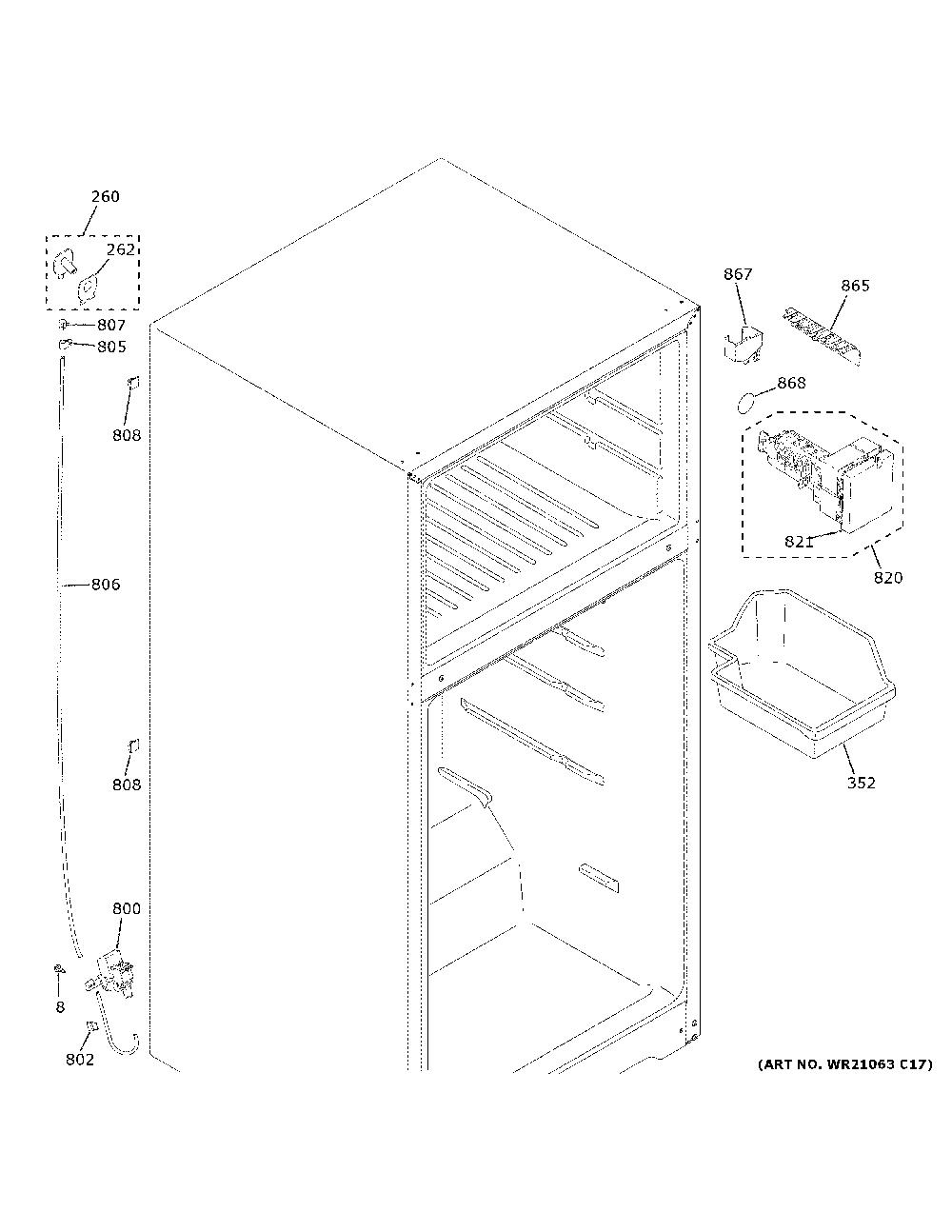 260
262
807
805
808
806
808
800
8
802
867
865
868
821
820
352
(ART NO. WR21063 C17)