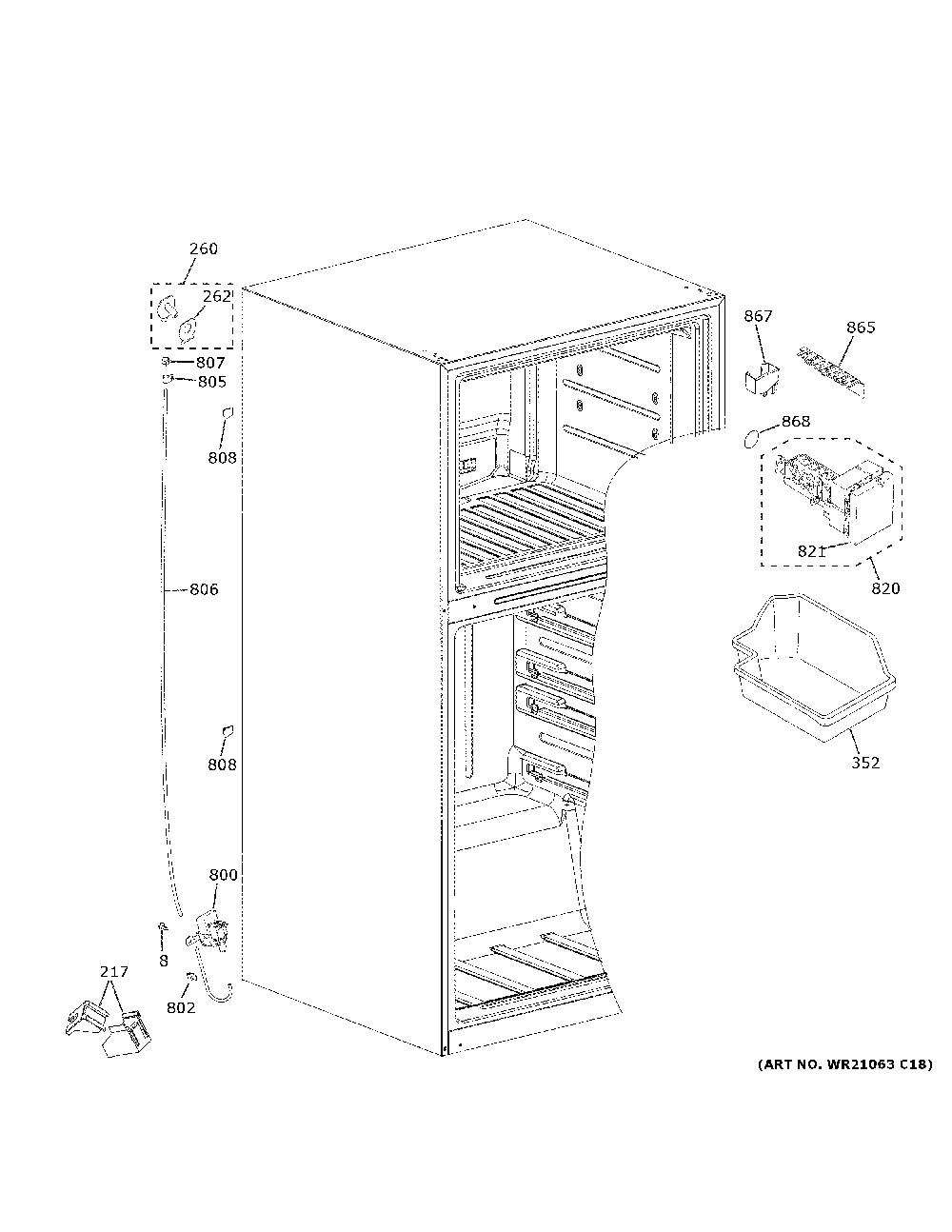 260
262
807
805
808
806
808
800
8
802
217
867
865
868
821
820
352
(ART NO. WR21063 C18)