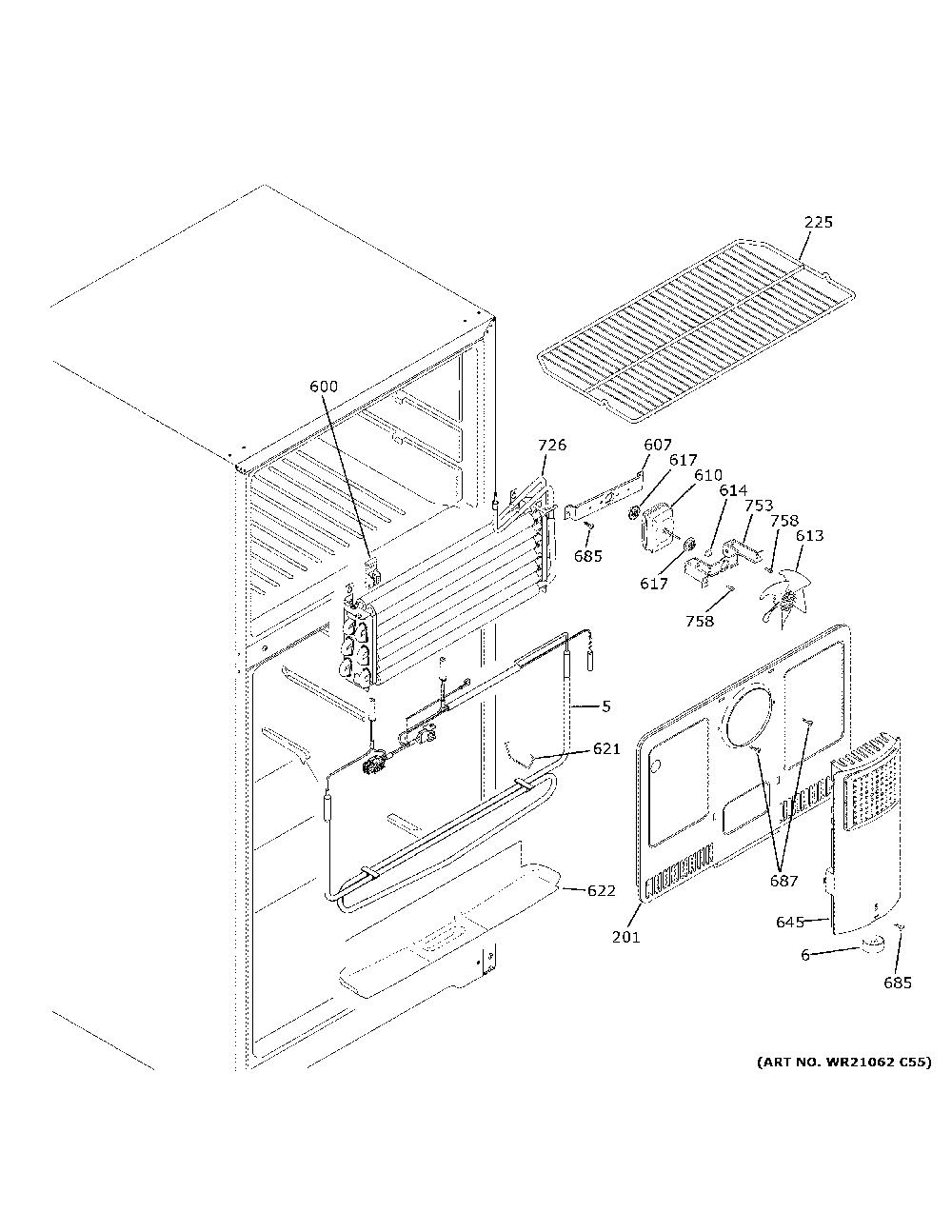 225

600

726

607

617

610

614

753

758

613

685

617

758

5

621

622

687

201

645

6

685

(ART NO. WR21062 C55)