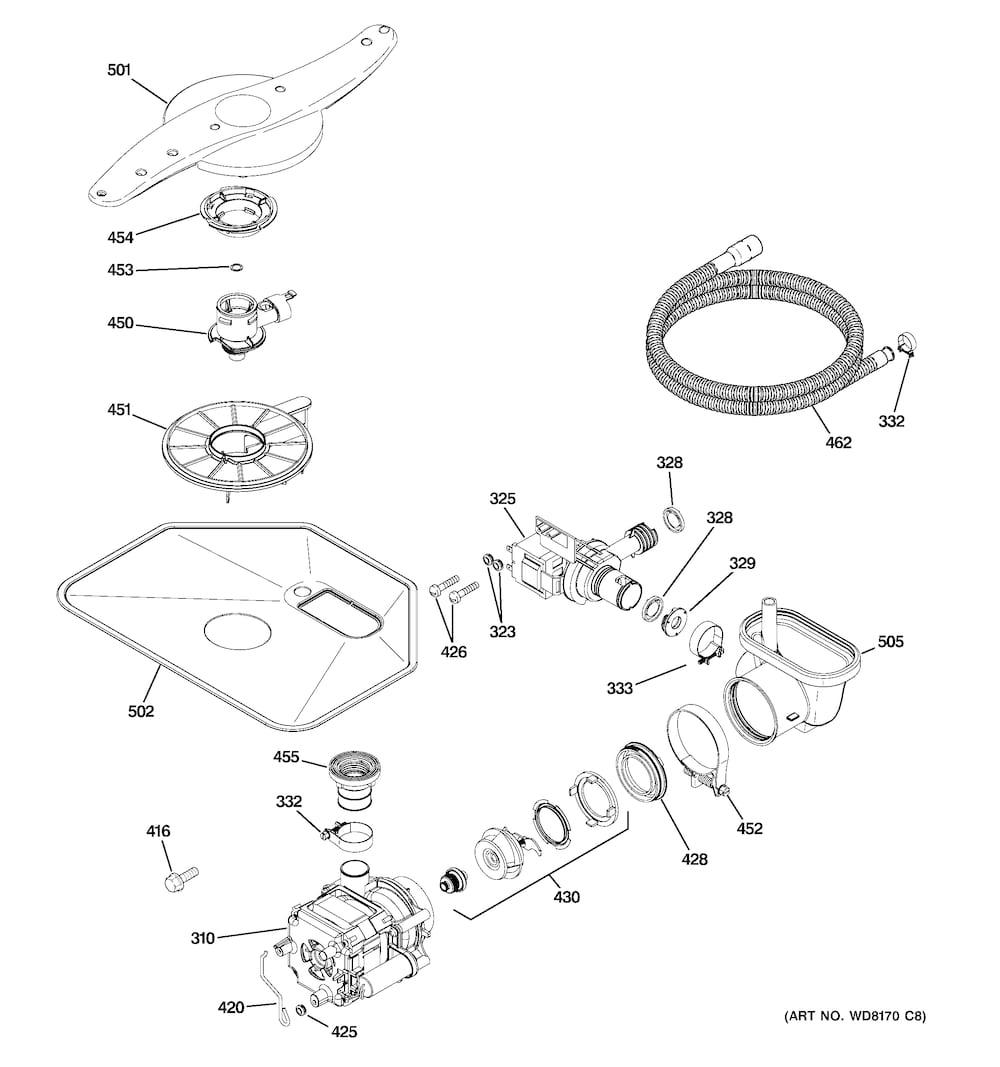 501
454
453
450
451
462
332
328
325
328
329
323
426
505
333
502
455
332
416
452
428
430
310
420
425
(ART NO. WD8170 C8)