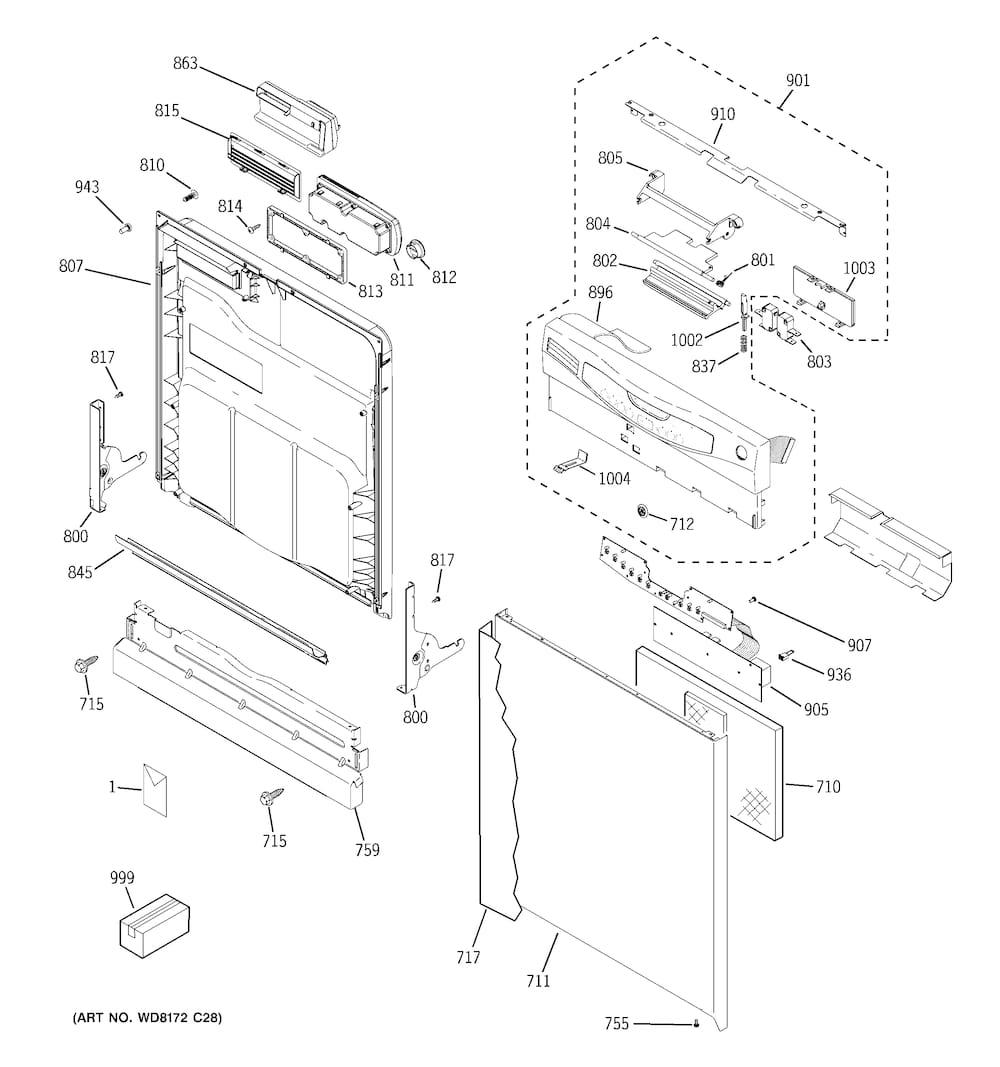 863
815
810
943
814
807
813
811
812
817
800
845
715
1
715
759
999
817
800
901
910
805
804
802
801
1003
896
1002
837
803
1004
712
907
936
905
710
717
711
755
(ART NO. WD8172 C28)