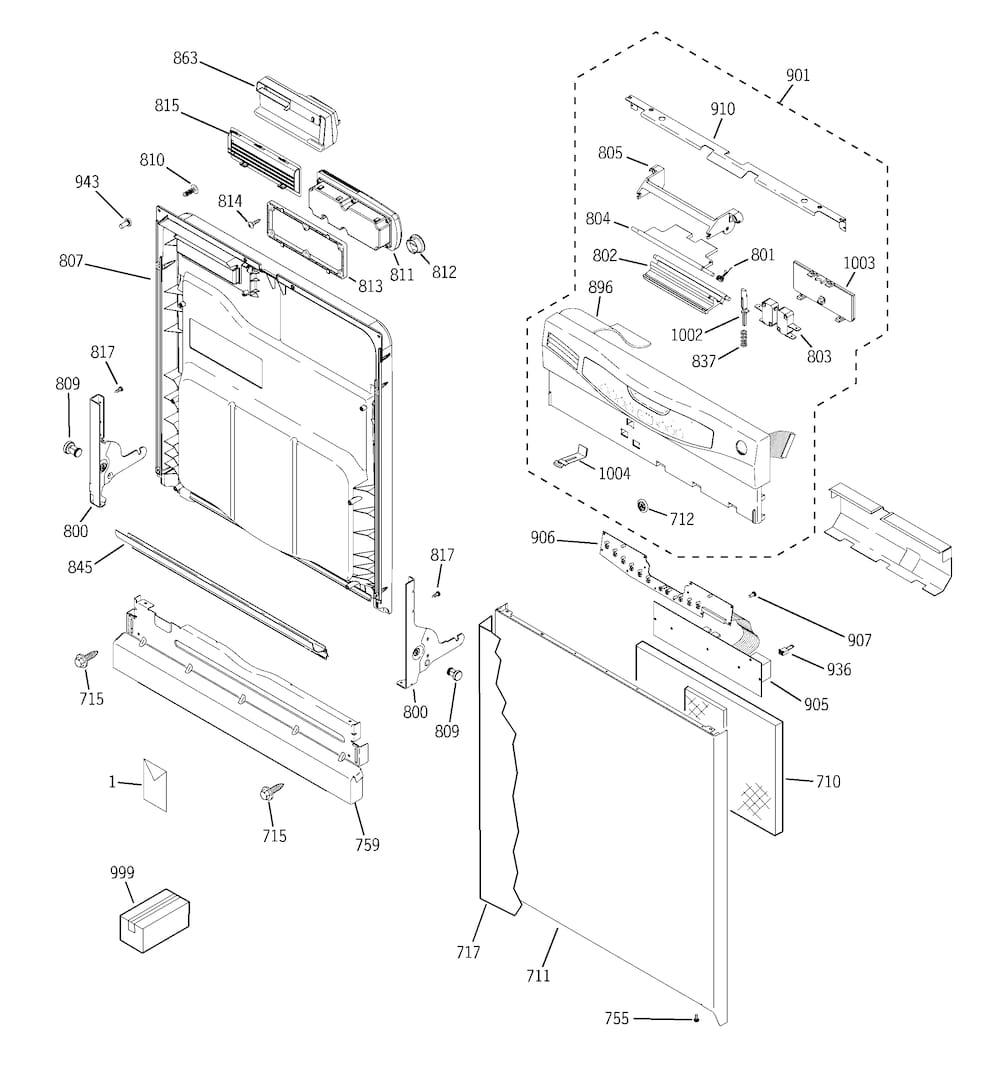 863
815
810
943
814
807
813
811
812
817
809
800
845
715
1
715
759
999
817
800
809
901
910
805
804
802
801
1003
896
1002
837
803
1004
712
906
907
936
905
710
717
711
755