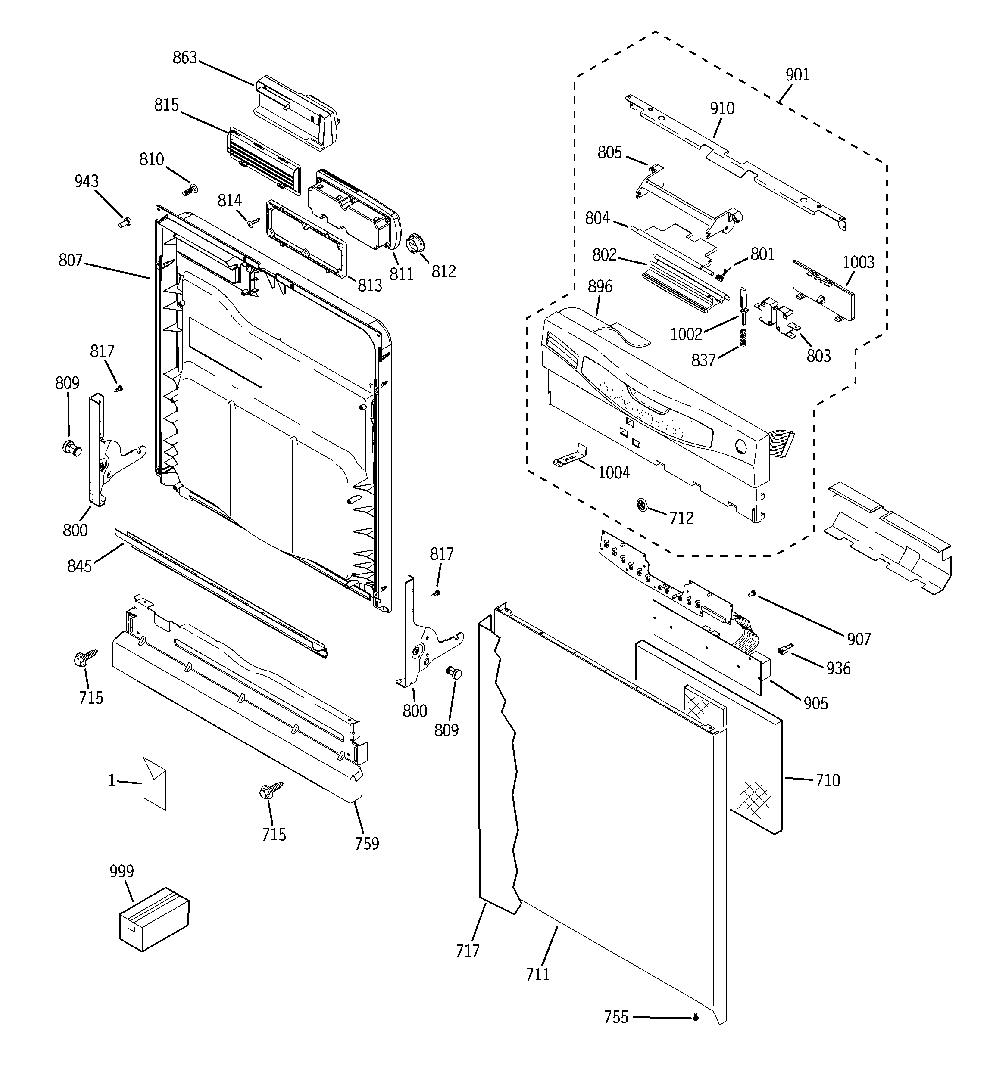 863
815
810
943
814
807
813
811
812
817
809
800
845
715
1
715
759
999
901
910
805
804
802
801
1003
896
1002
837
803
1004
712
817
800
809
907
936
905
710
717
711
755