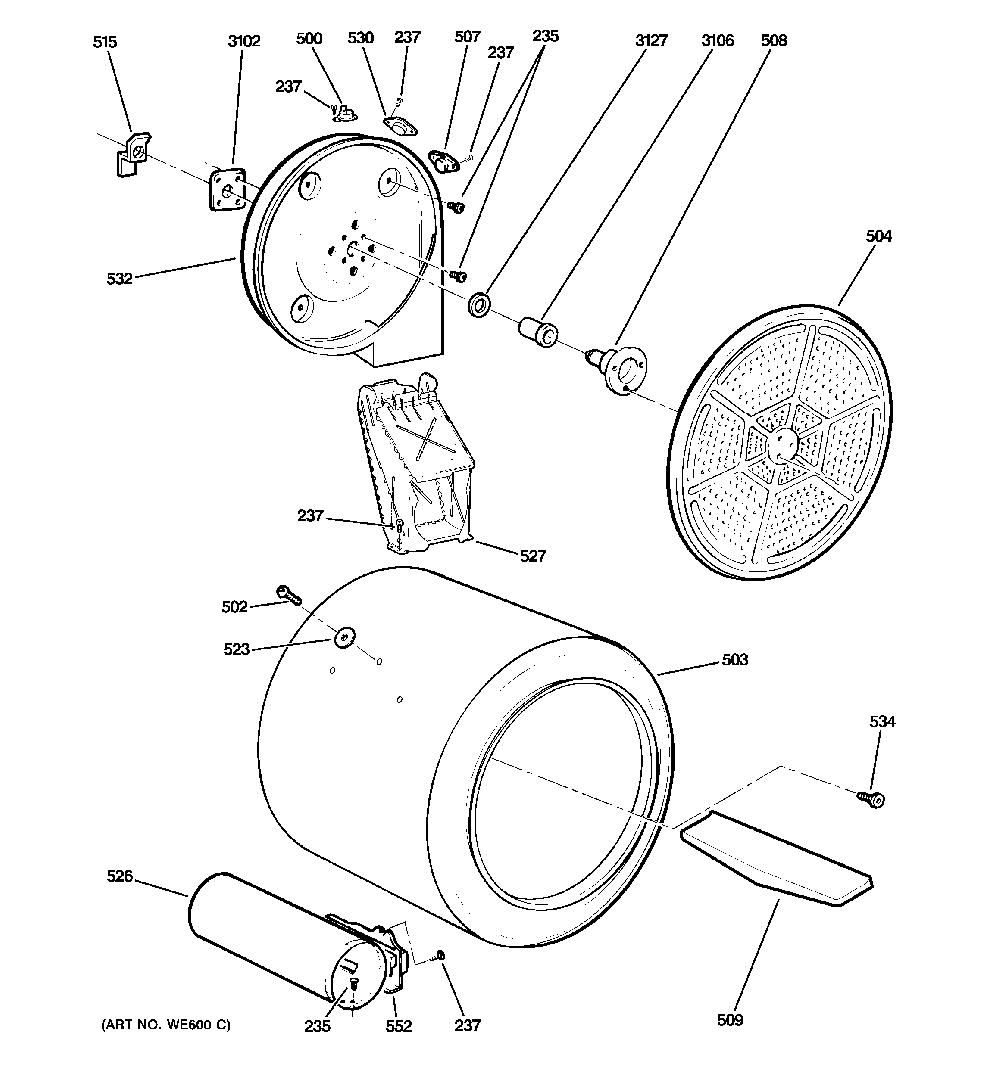 515
3102
500
530
237
507
237
235
3127
3106
508
237
532
504
237
527
502
523
503
534
526
235
552
237
509
(ART NO. WE600 C)