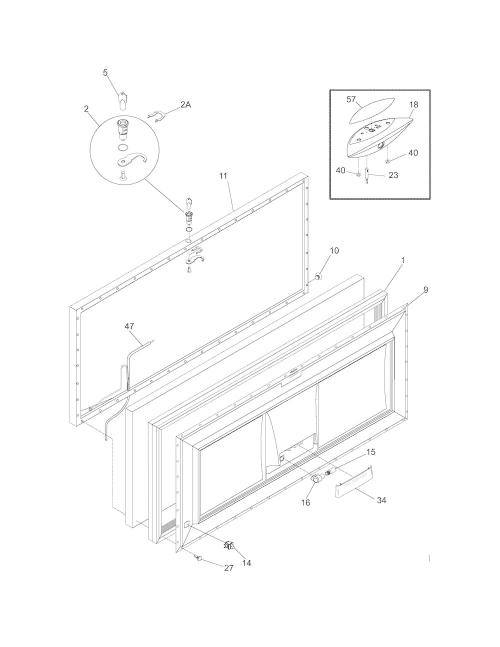 5
2
2A
57
18
40
40
23
11
10
1
9
47
15
16
34
14
27