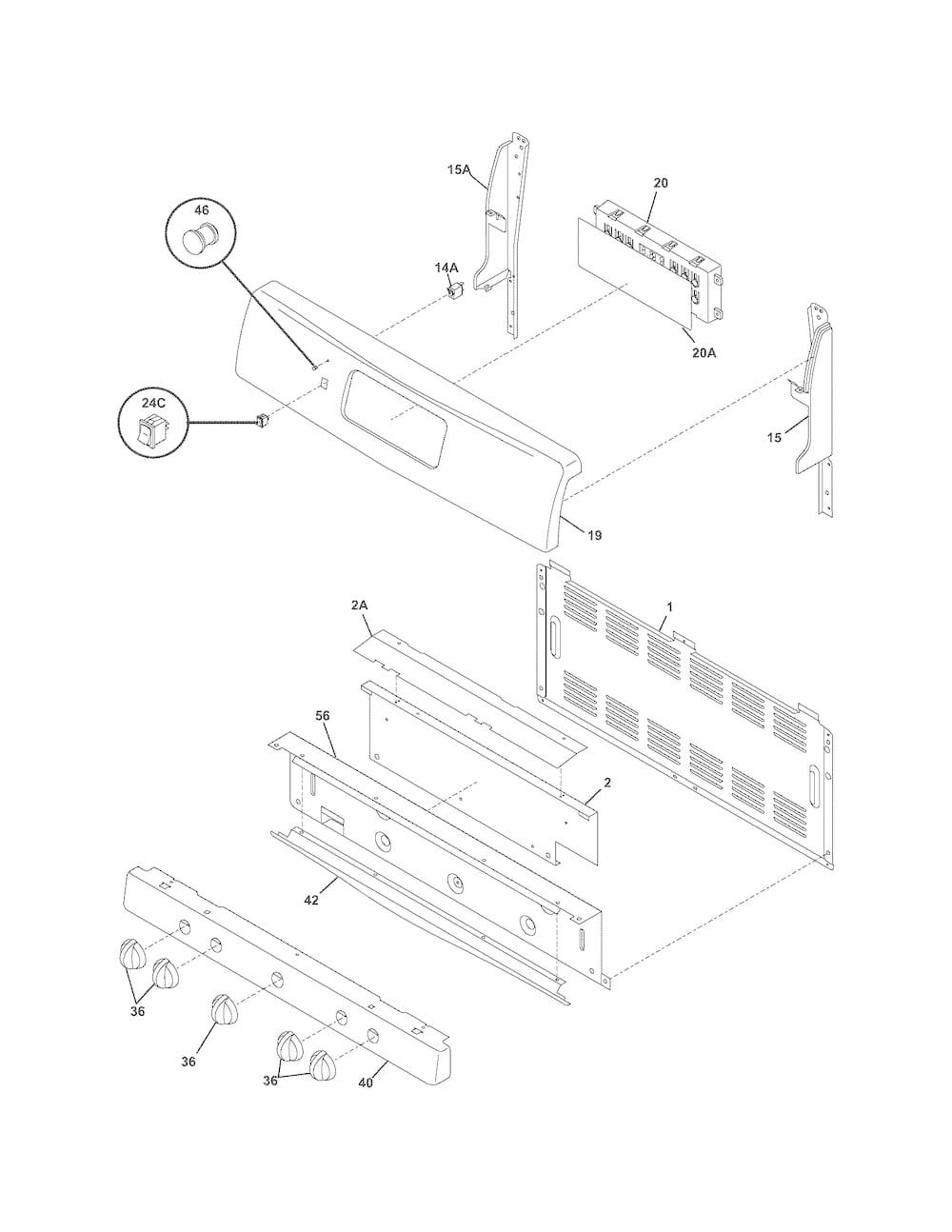 15A
20
46
14A
20A
24C
15
19
2A
1
56
2
42
36
36
36
40