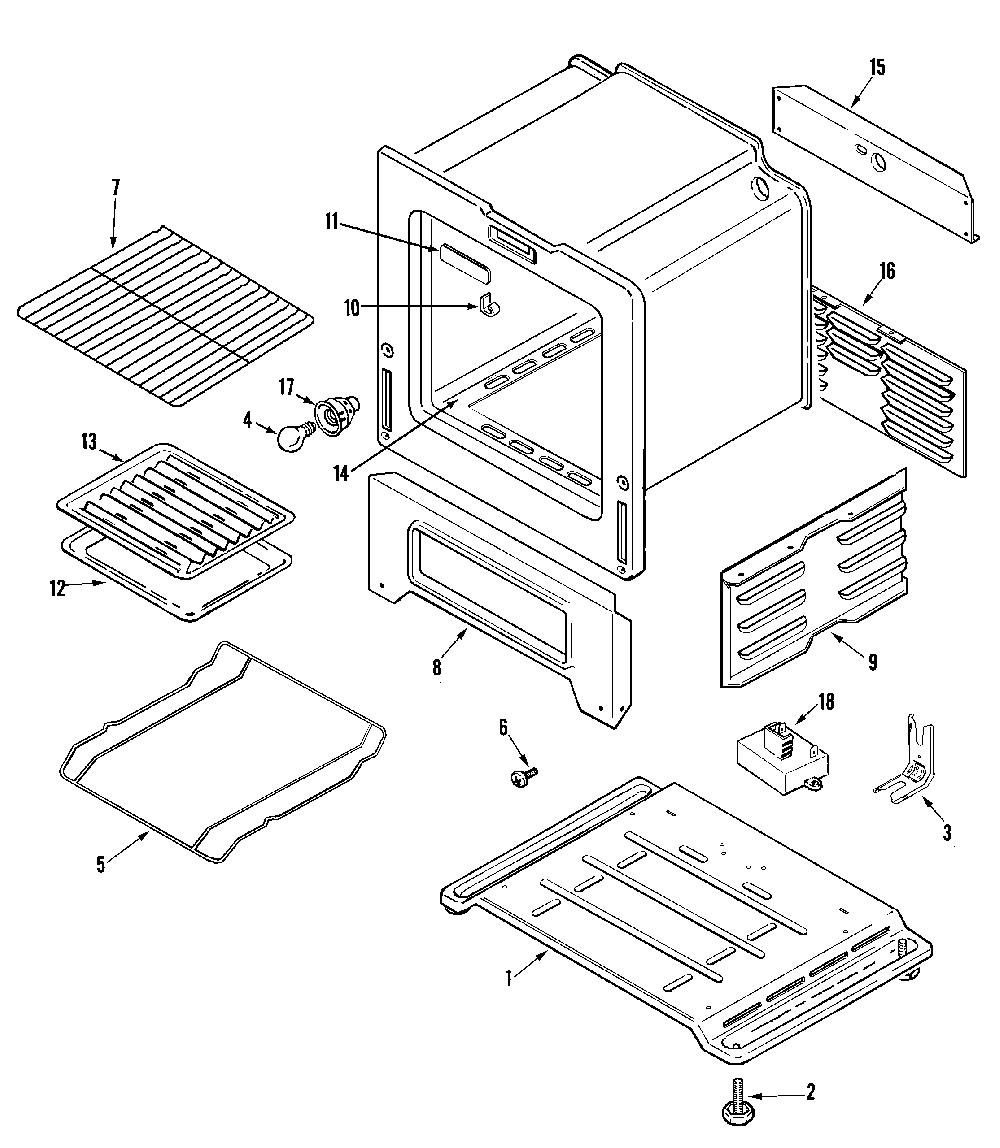 15
7
11
16
10
17
4
14
13
12
8
9
18
6
3
5
1
2