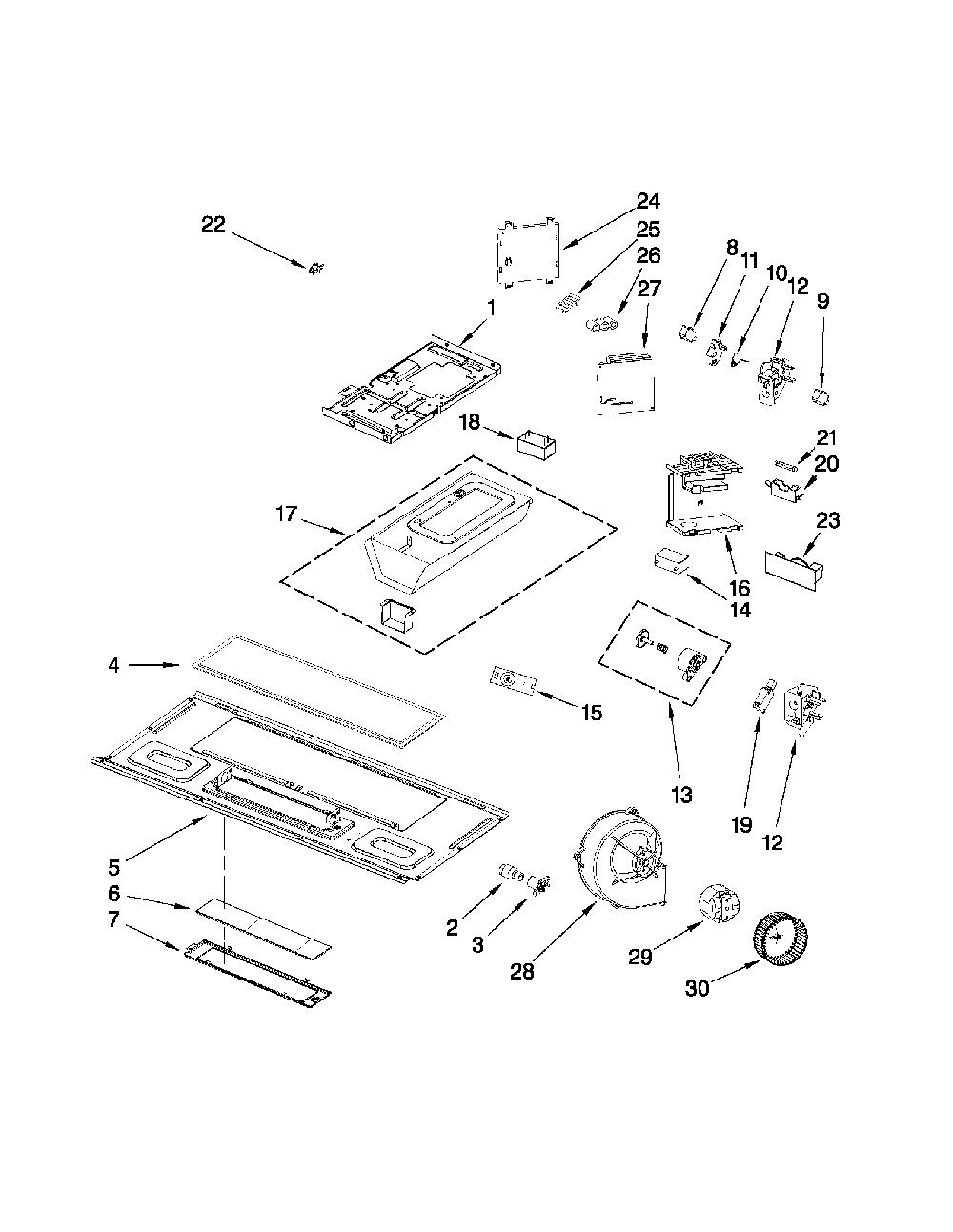 22
24
25
26
27
8
11
10
12
9
1
18
21
20
17
23
16
14
4
15
13
19
12
5
6
7
2
3
28
29
30