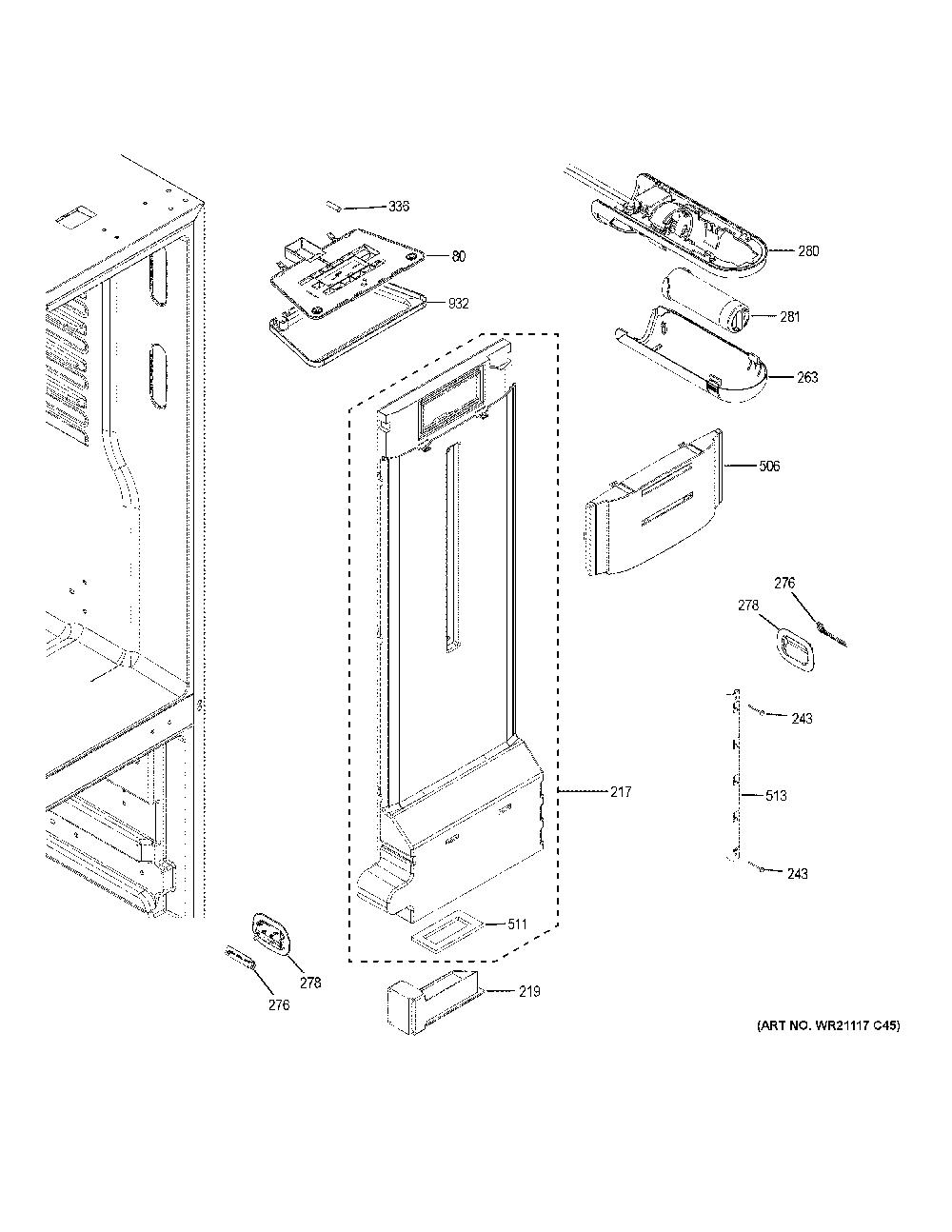 335
80
932
280
281
263
506
276
278
243
513
243
217
511
278
276
219
(ART NO. WR21117 C45)