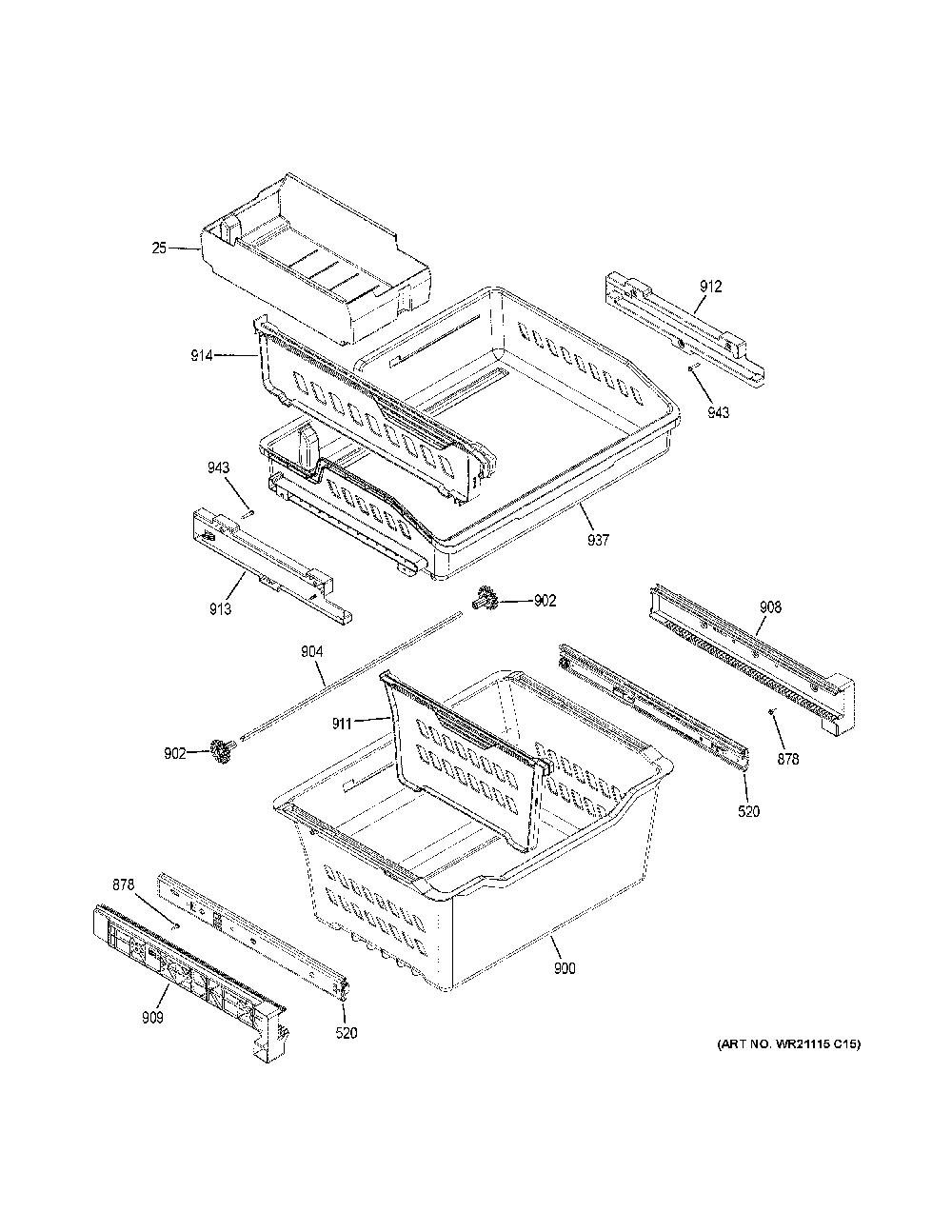 25
912
914
943
943
937
913
902
908
904
911
902
878
520
878
900
909
520
(ART NO. WR21115 C15)