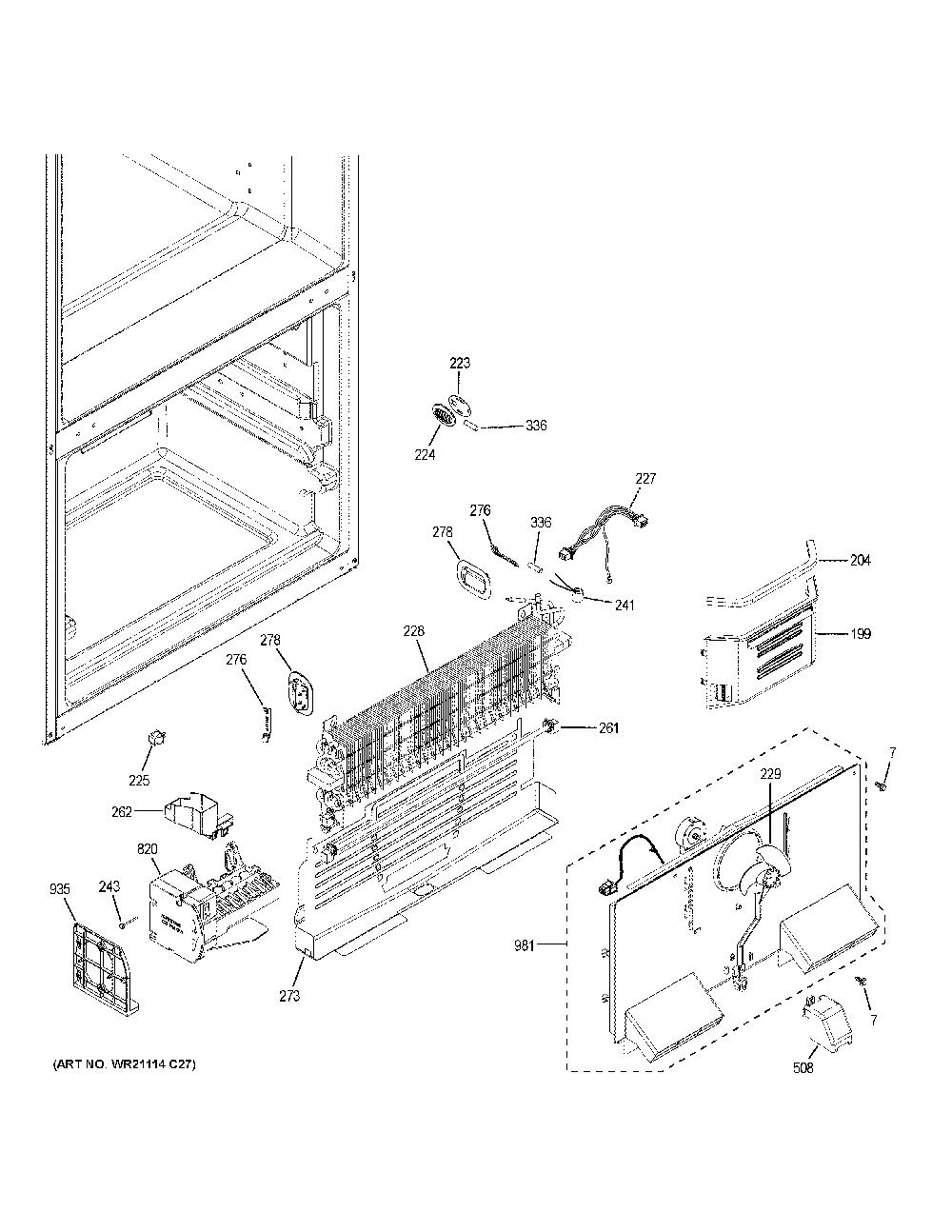 223
336
224
227
276
336
278
204
241
199
228
278
276
261
225
7
229
262
820
935
243
981
273
7
508
(ART NO. WR21114 C27)