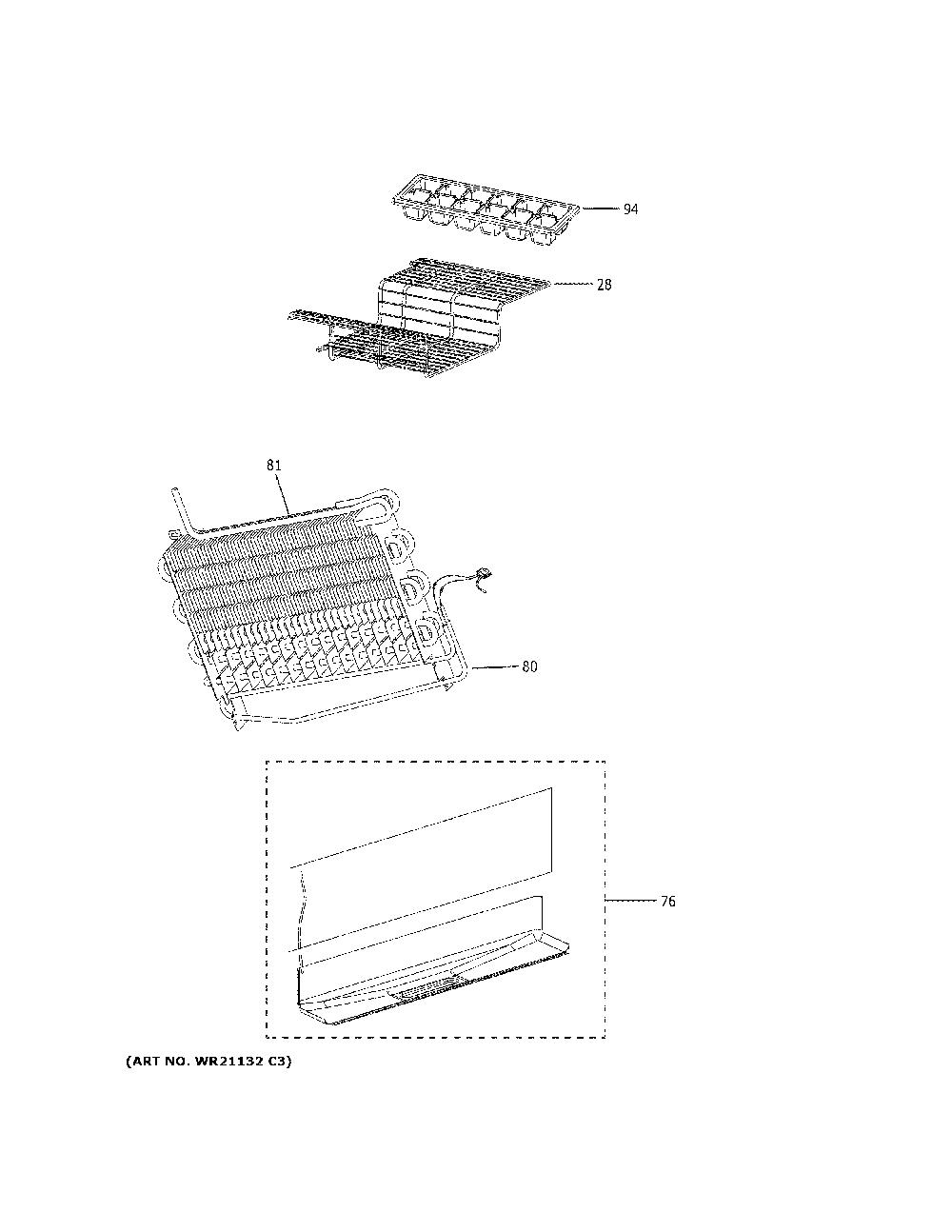 94

28

81

80

76

(ART NO. WR21132 C3)