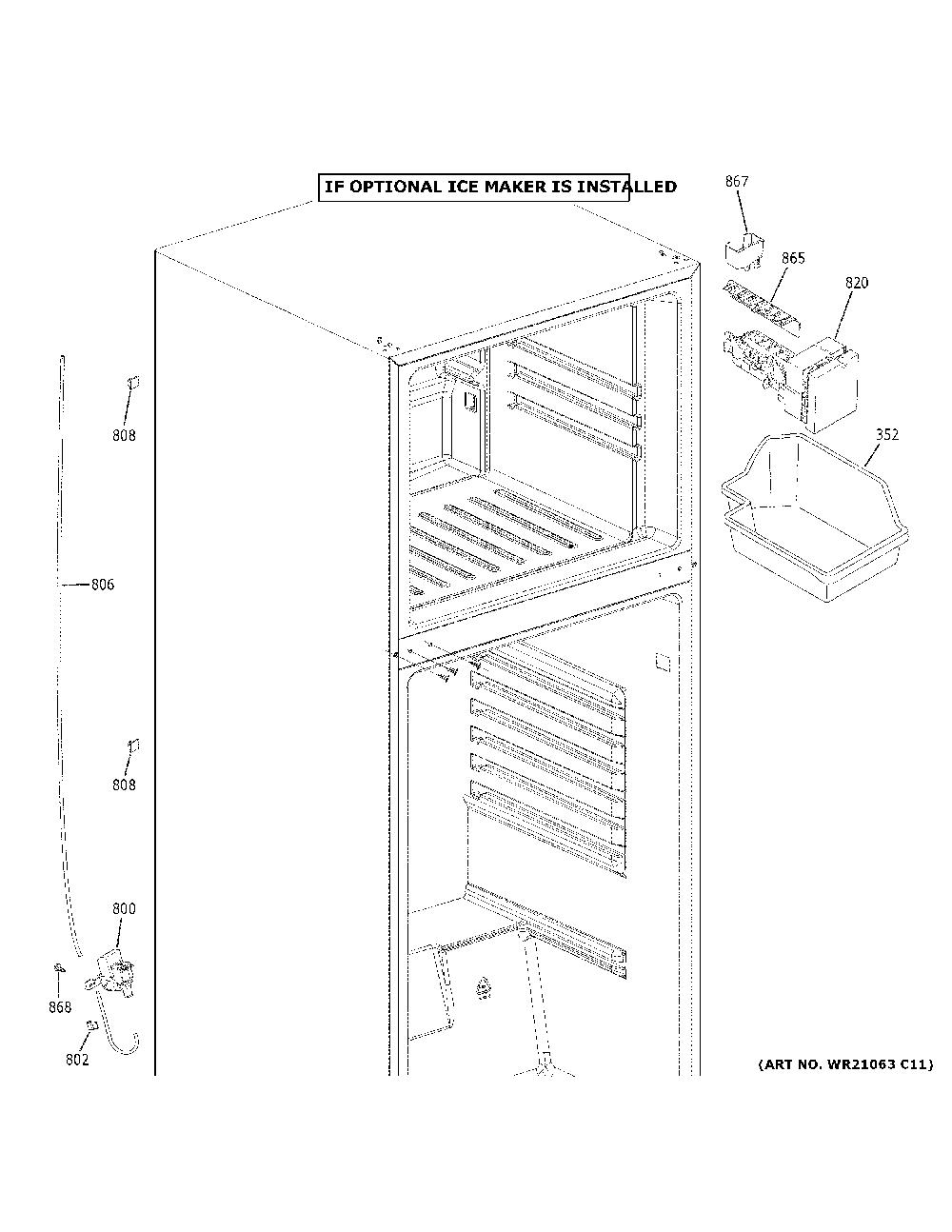 IF OPTIONAL ICE MAKER IS INSTALLED

867

865

820

352

808

806

808

800

868

802

(ART NO. WR21063 C11)