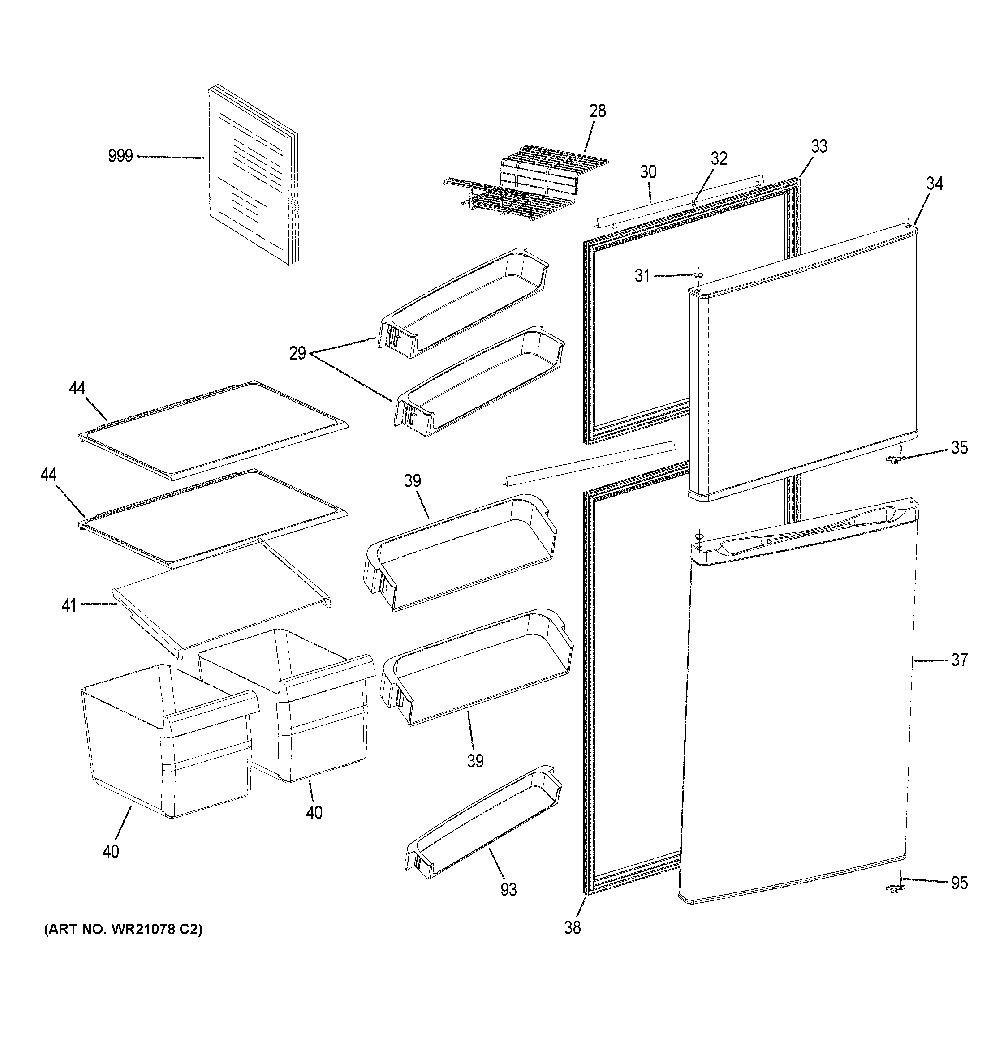 999
28
30
32
33
34
31
29
44
44
35
39
41
37
39
40
40
93
95
38
(ART NO. WR21078 C2)