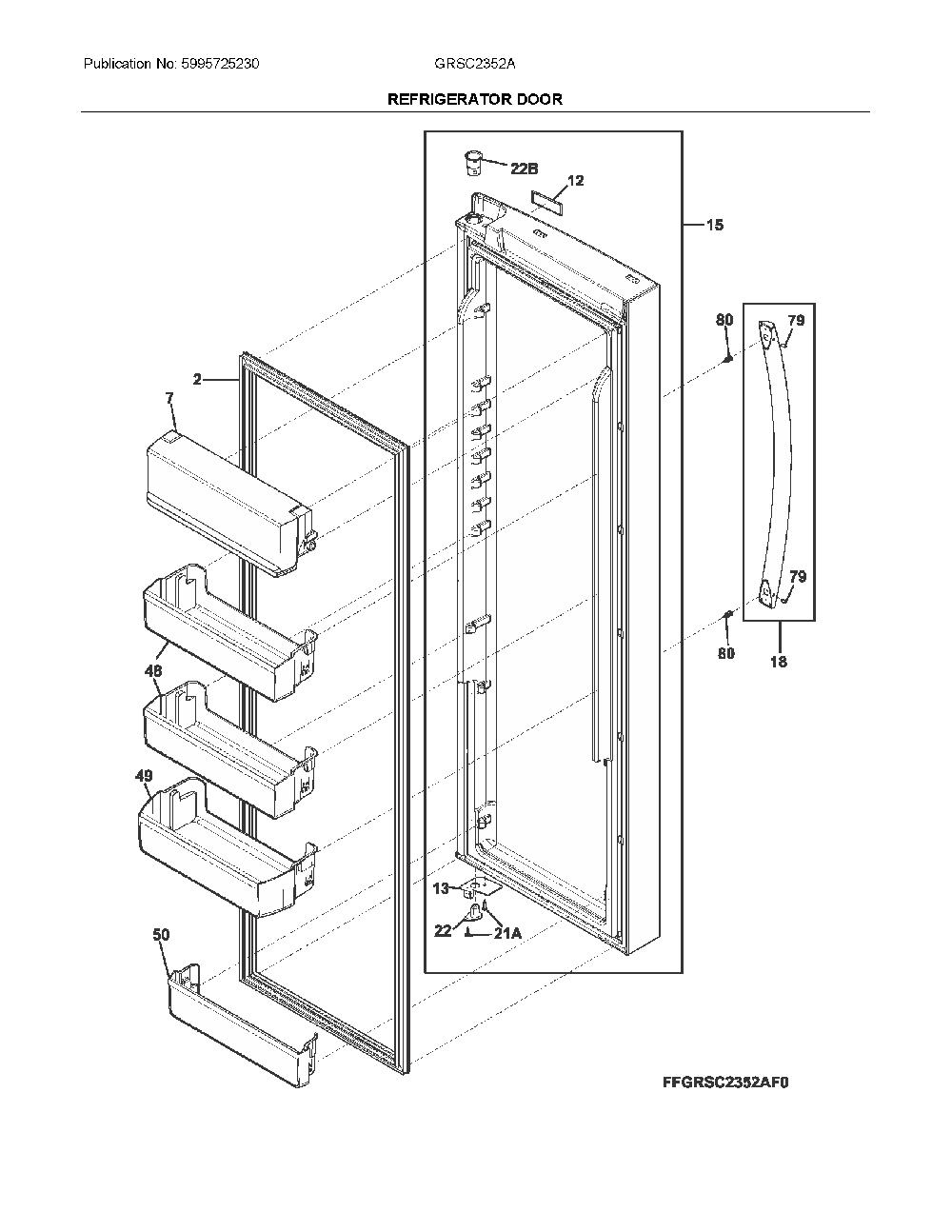 Publication No: 5995725230 GRSC2352A

REFRIGERATOR DOOR

22B
12
15
80
79
2
7
79
80
18
48
49
13
22
21A
50

FFGRSC2352AF0