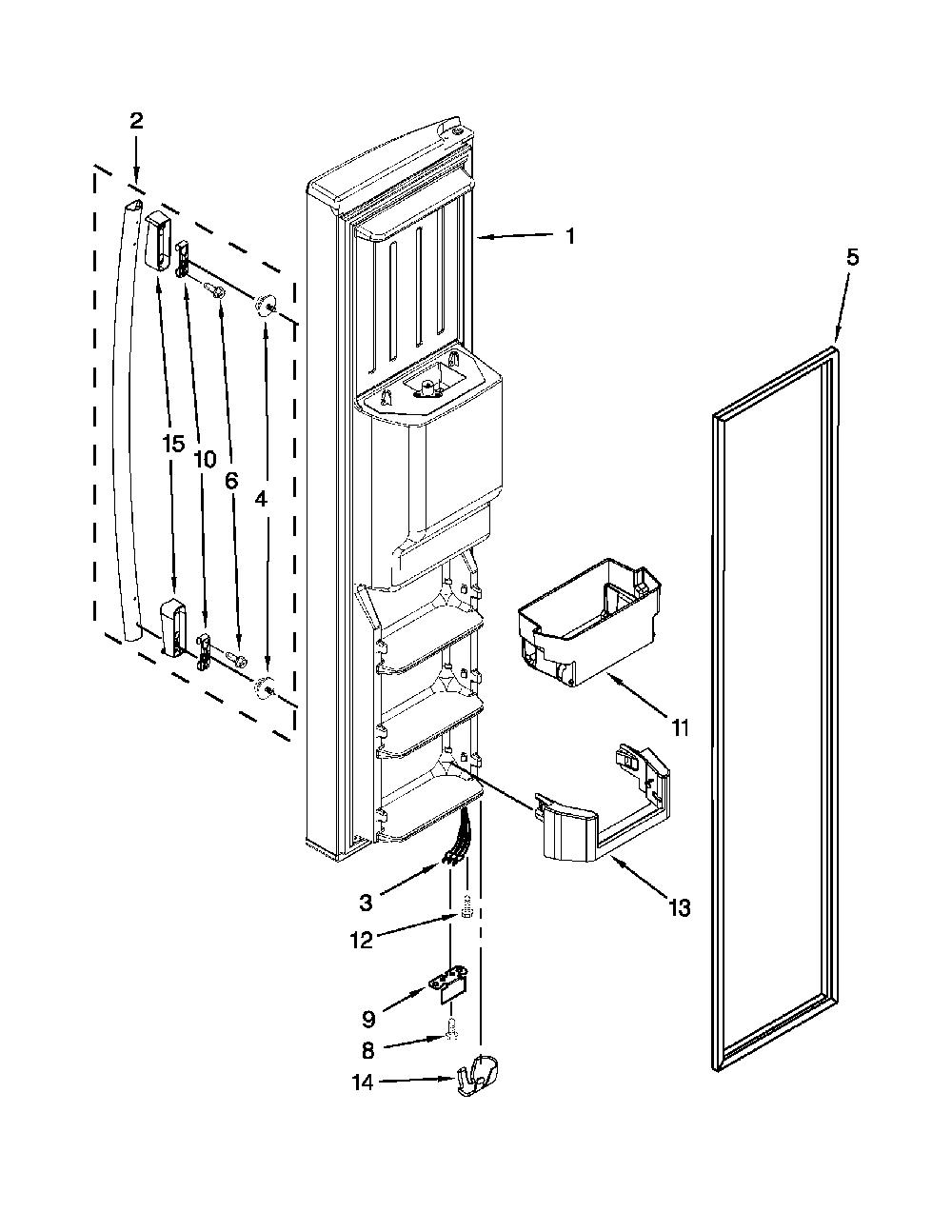 2
1
5
15
10
6
4
11
13
3
12
9
8
14