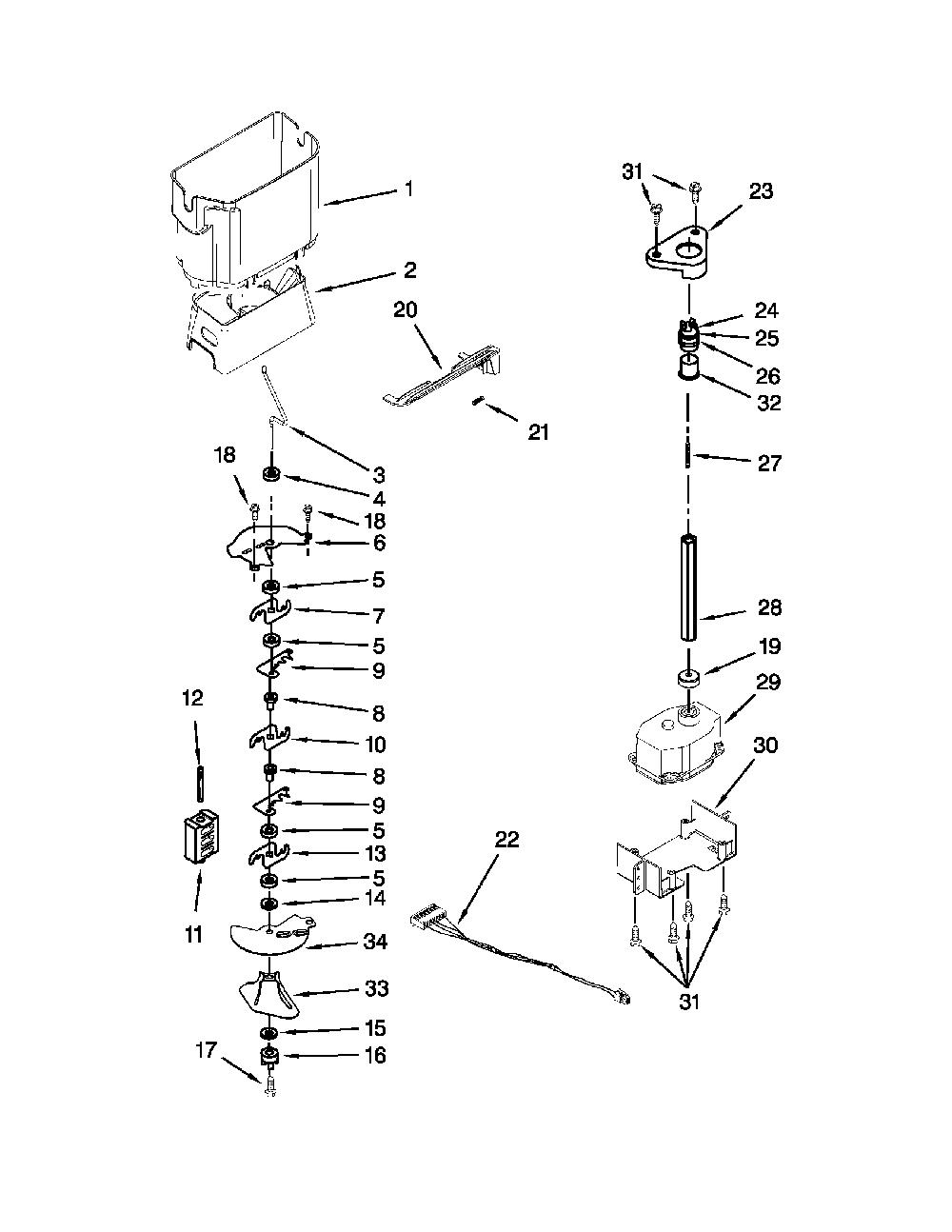 1
2
20
21
3
4
18
18
6
5
7
5
9
8
10
8
9
5
13
5
14
34
33
15
16
17
12
11
22
31
23
24
25
26
32
27
28
19
29
30
31