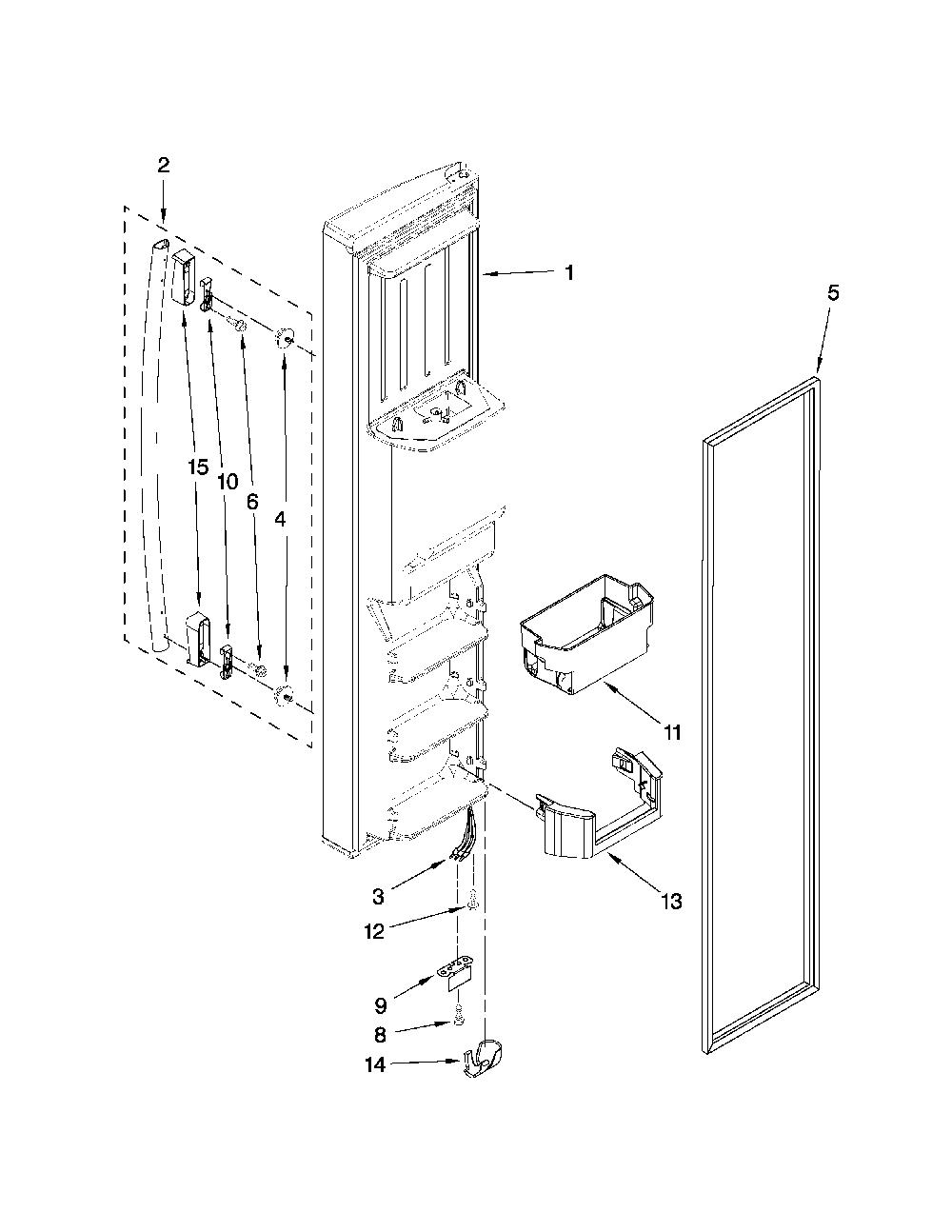 2
1
5
15
10
6
4
11
13
3
12
9
8
14