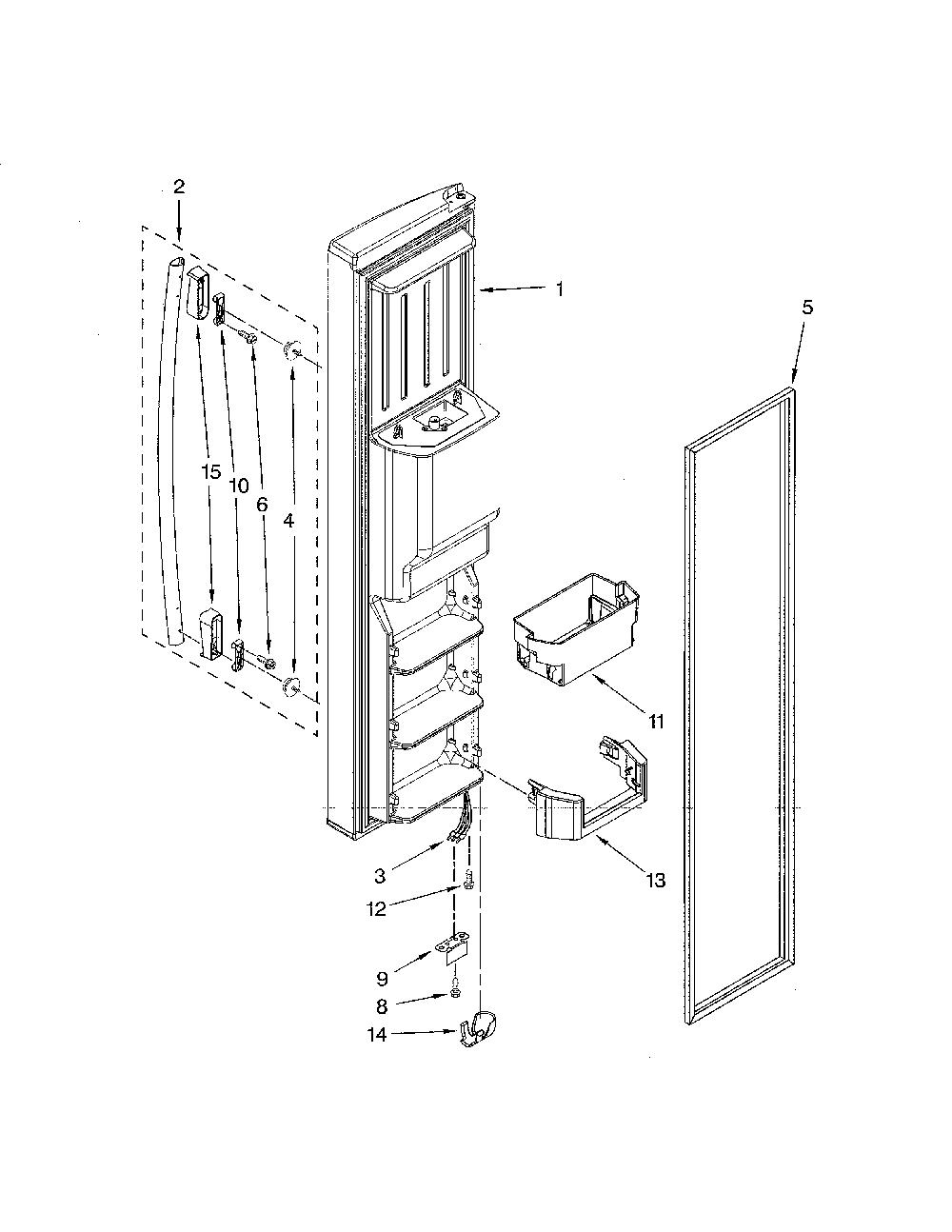 2
1
5
15
10
6
4
11
13
3
12
9
8
14