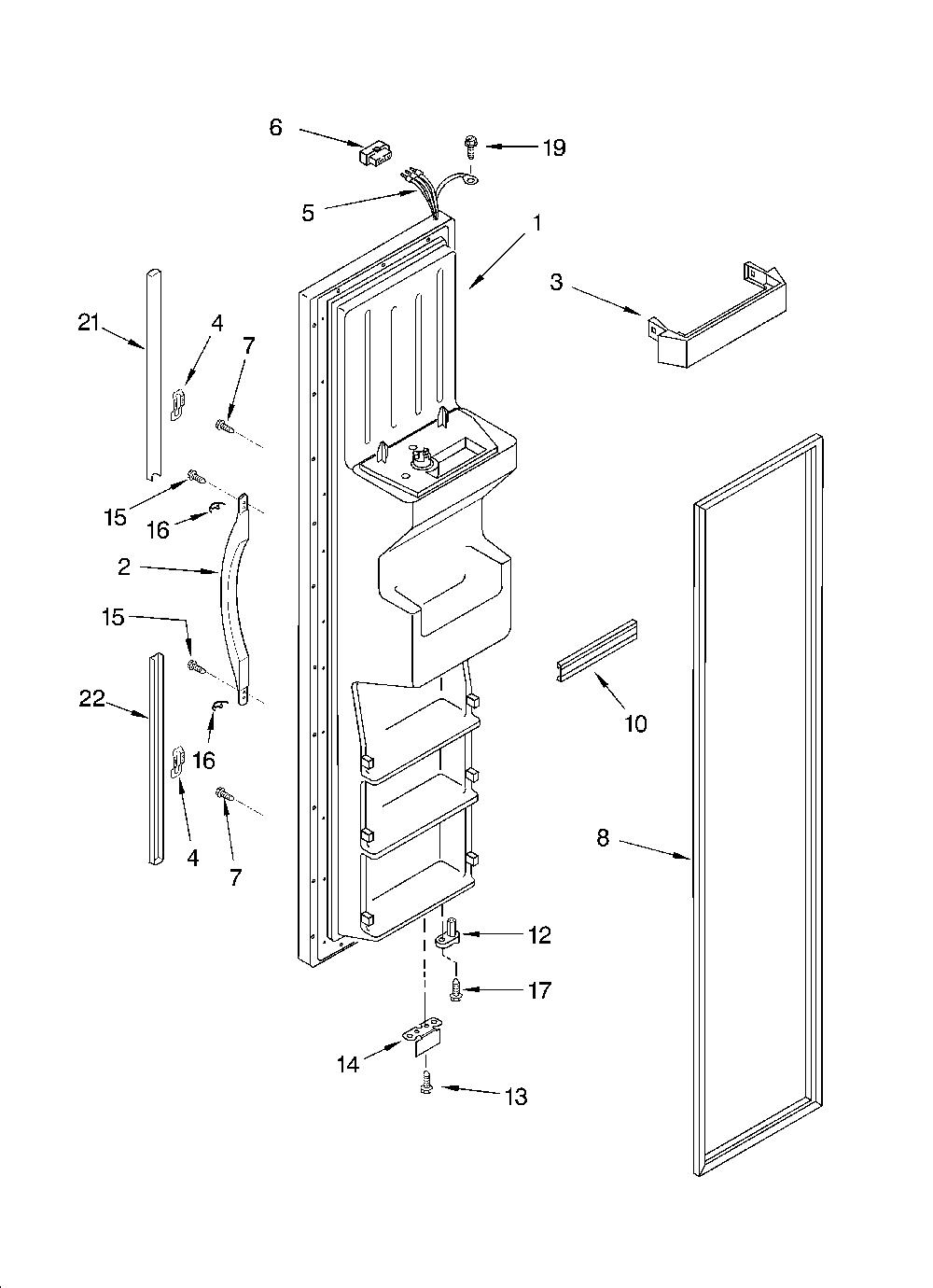 6
19
5
1
3
21
4
7
15
16
2
15
22
16
4
7
10
8
12
17
14
13