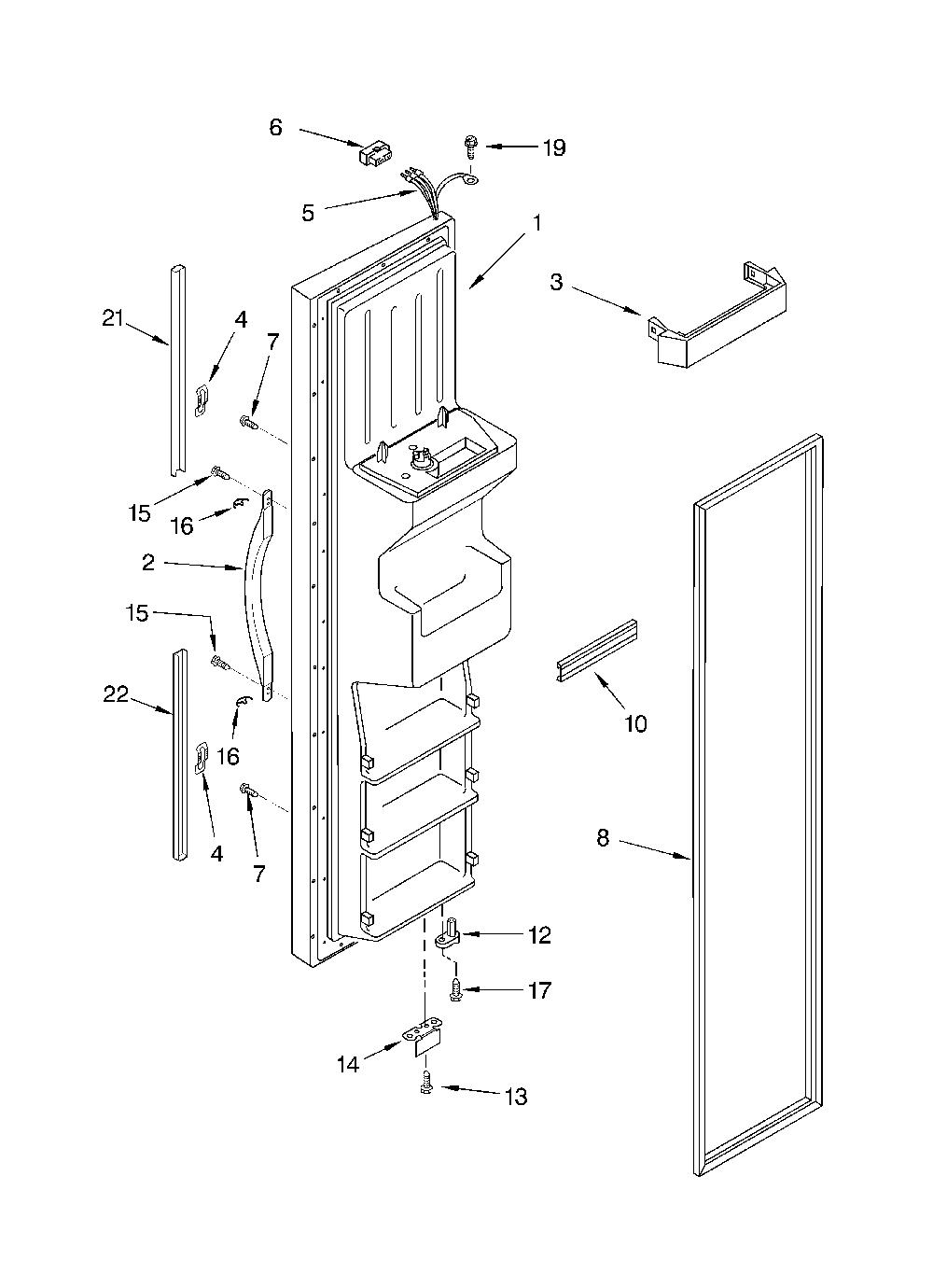 6
19
5
1
3
21
4
7
15
16
2
15
22
16
4
7
10
8
12
17
14
13