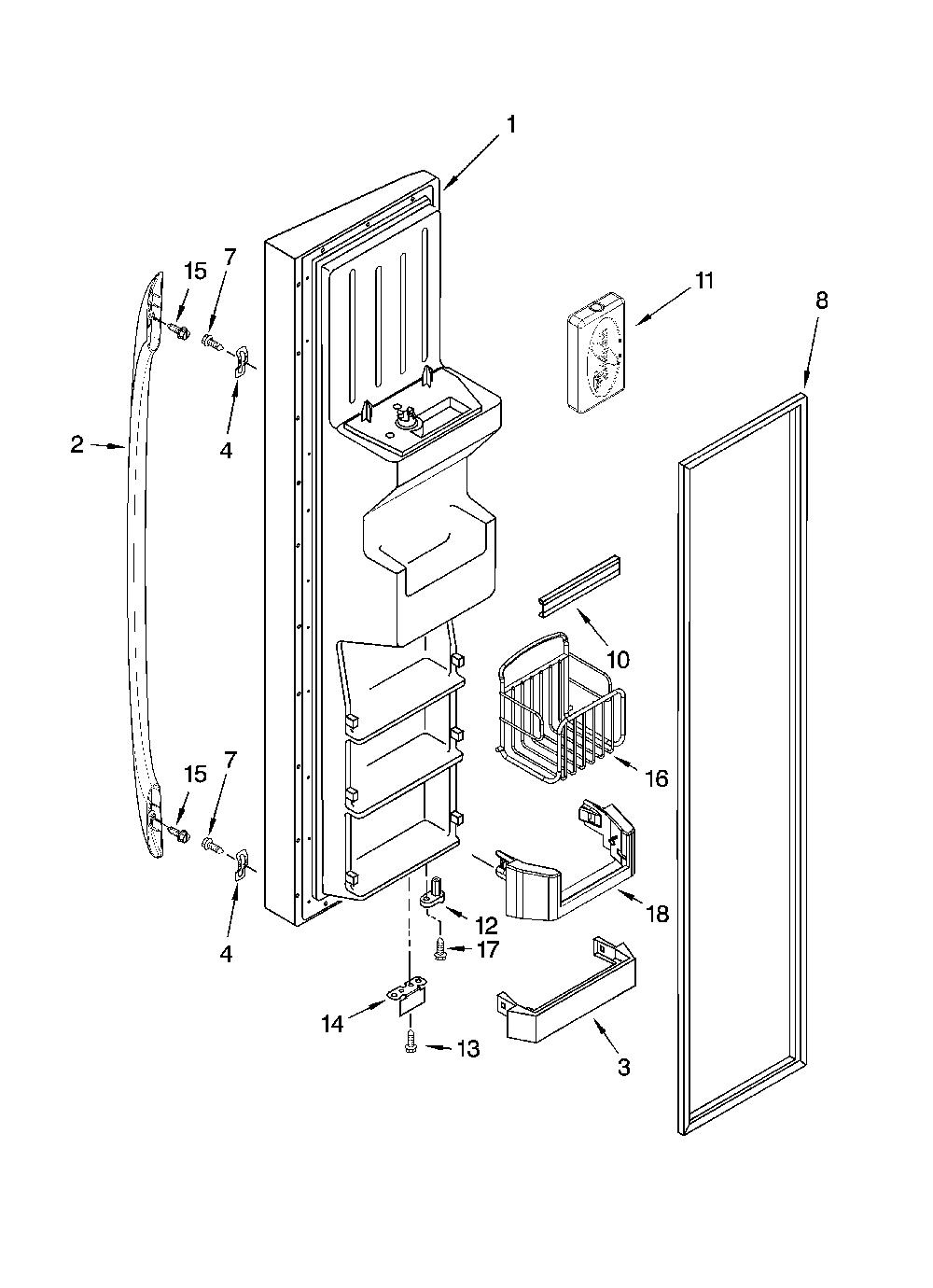 1
15
7
11
8
2
4
10
16
15
7
18
4
12
17
14
13
3