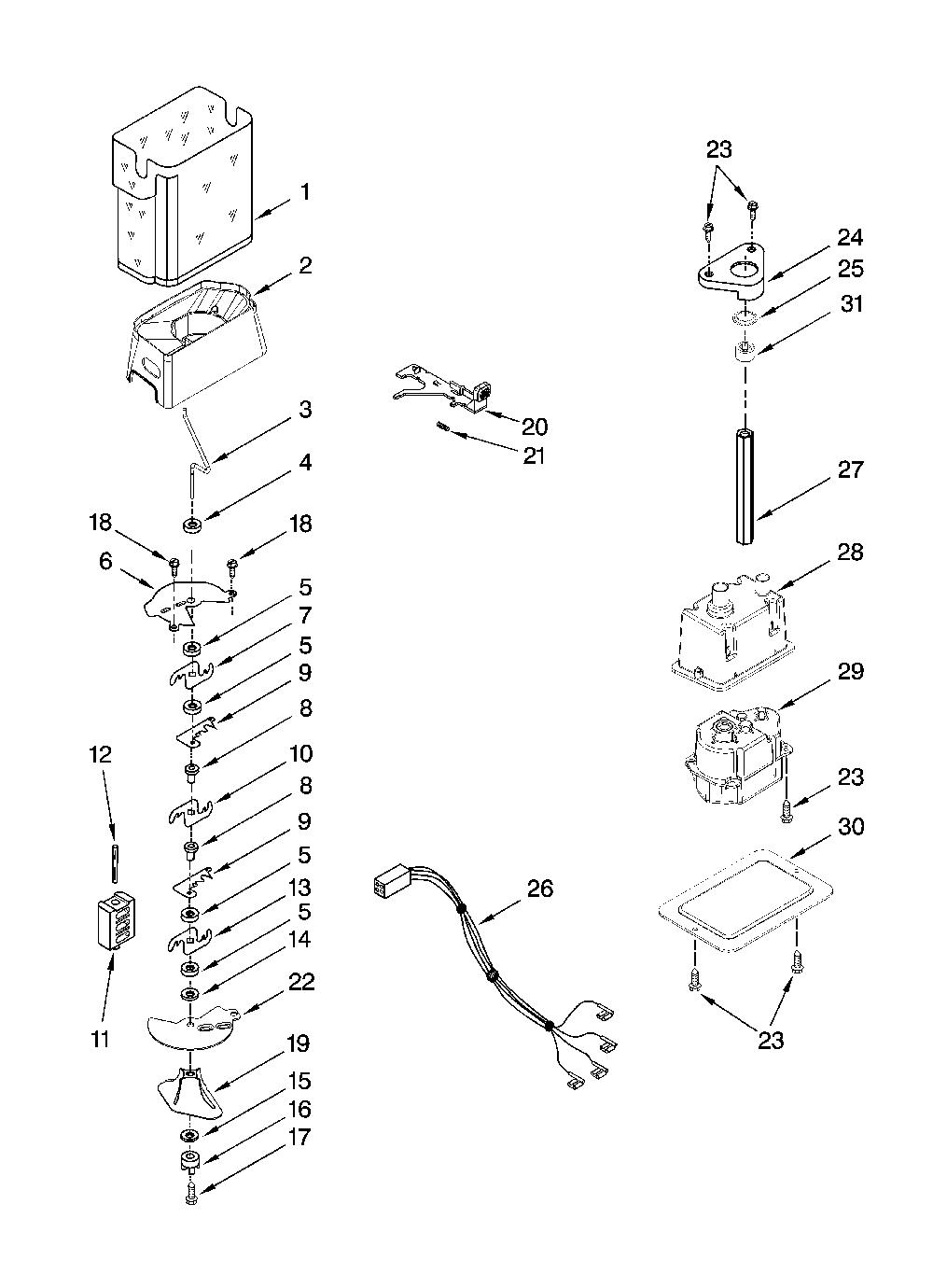 1
2
3
4
18
18
6
5
7
5
9
8
10
8
9
5
13
5
14
22
19
15
16
17
12
11
20
21
26
23
24
25
31
27
28
29
23
30
23