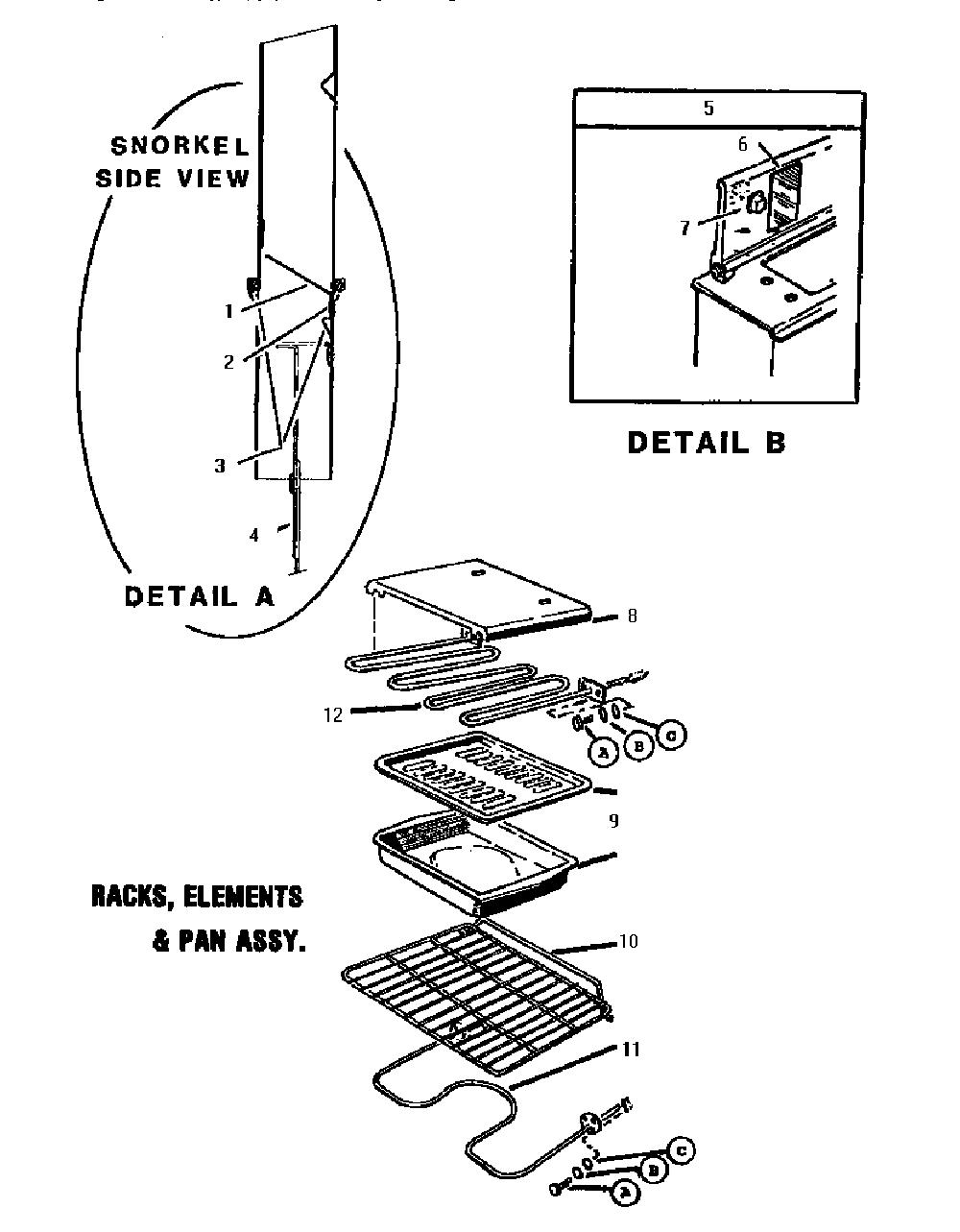 SNORKEL SIDE VIEW

1

2

3

4

DETAIL A

5

6

7

DETAIL B

8

12

A

B

C

9

RACKS, ELEMENTS & PAN ASSY.

10

11

C

B

A