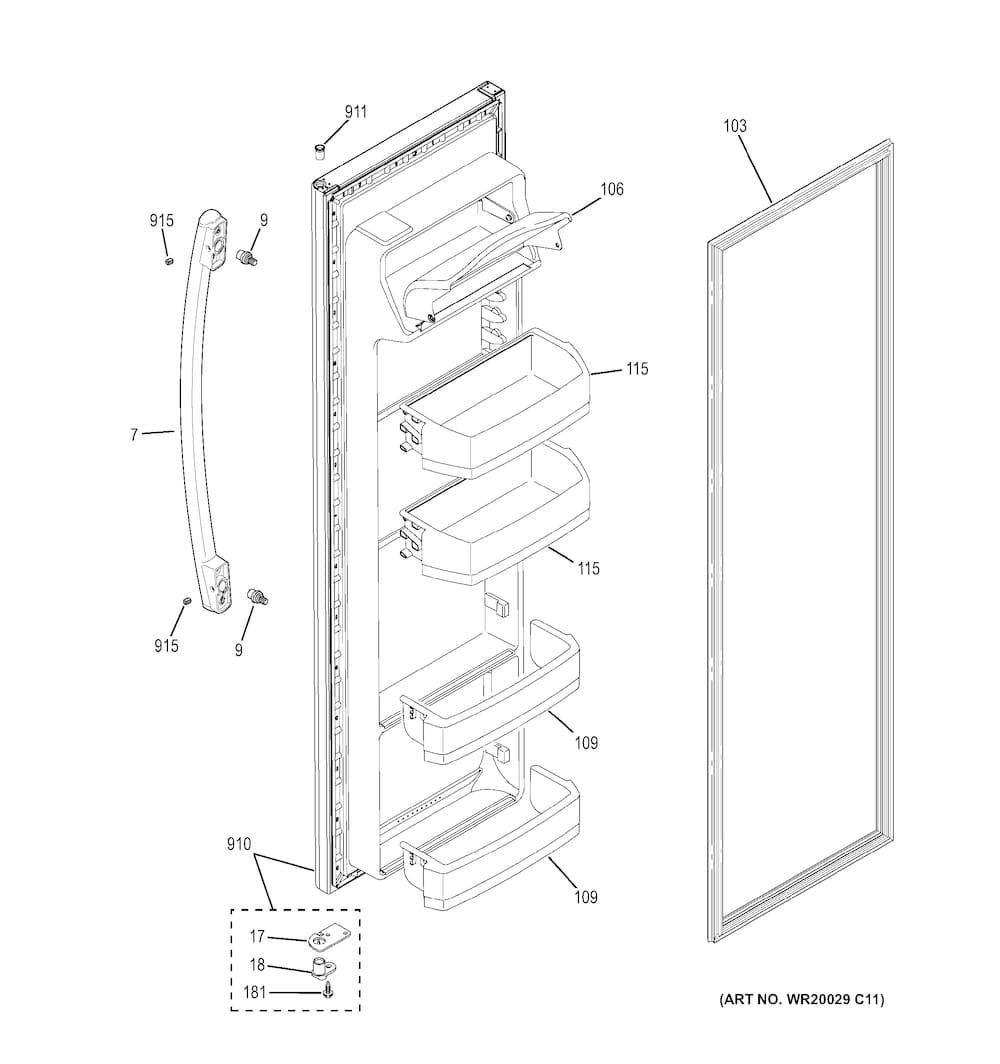 911
103
106
915
9
115
7
115
915
9
109
910
109
17
18
181
(ART NO. WR20029 C11)