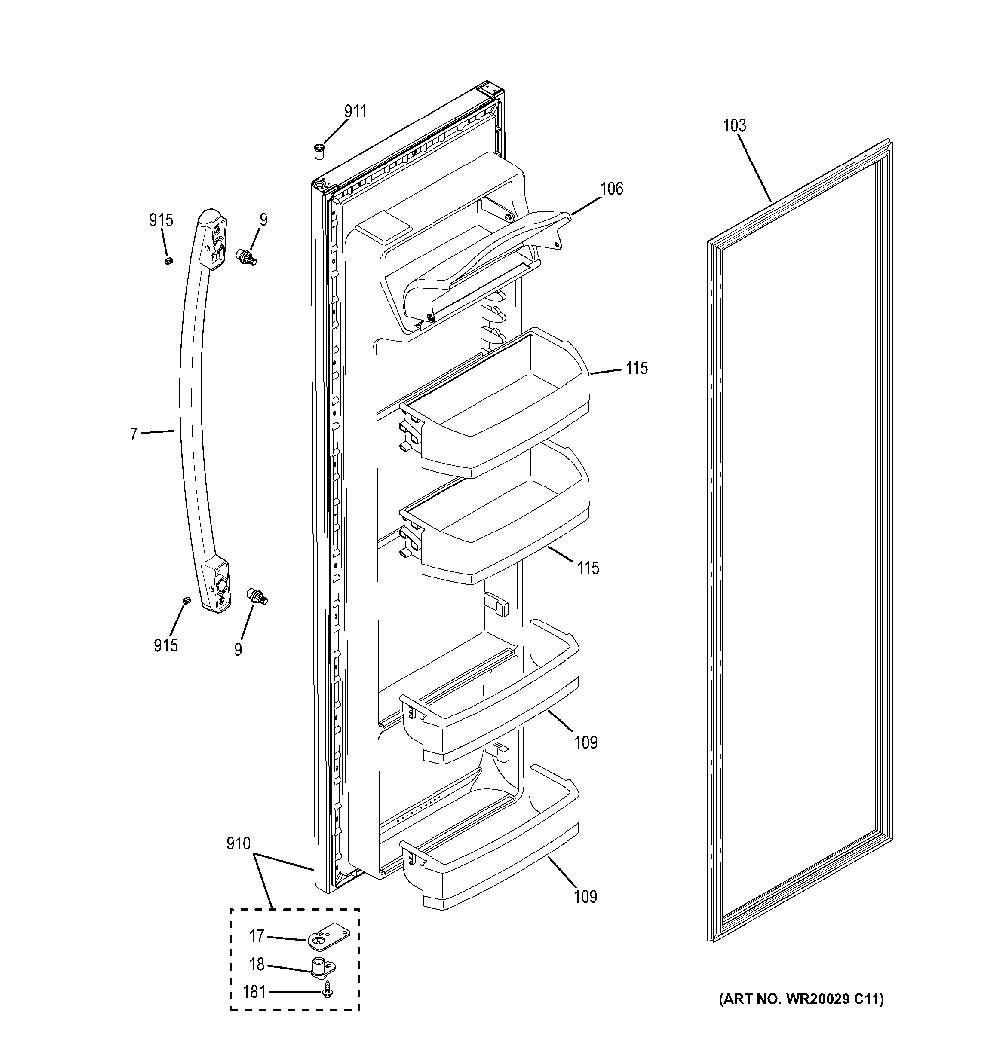 911

103

106

915

9

115

7

115

915

9

109

910

109

17

18

181

(ART NO. WR20029 C11)