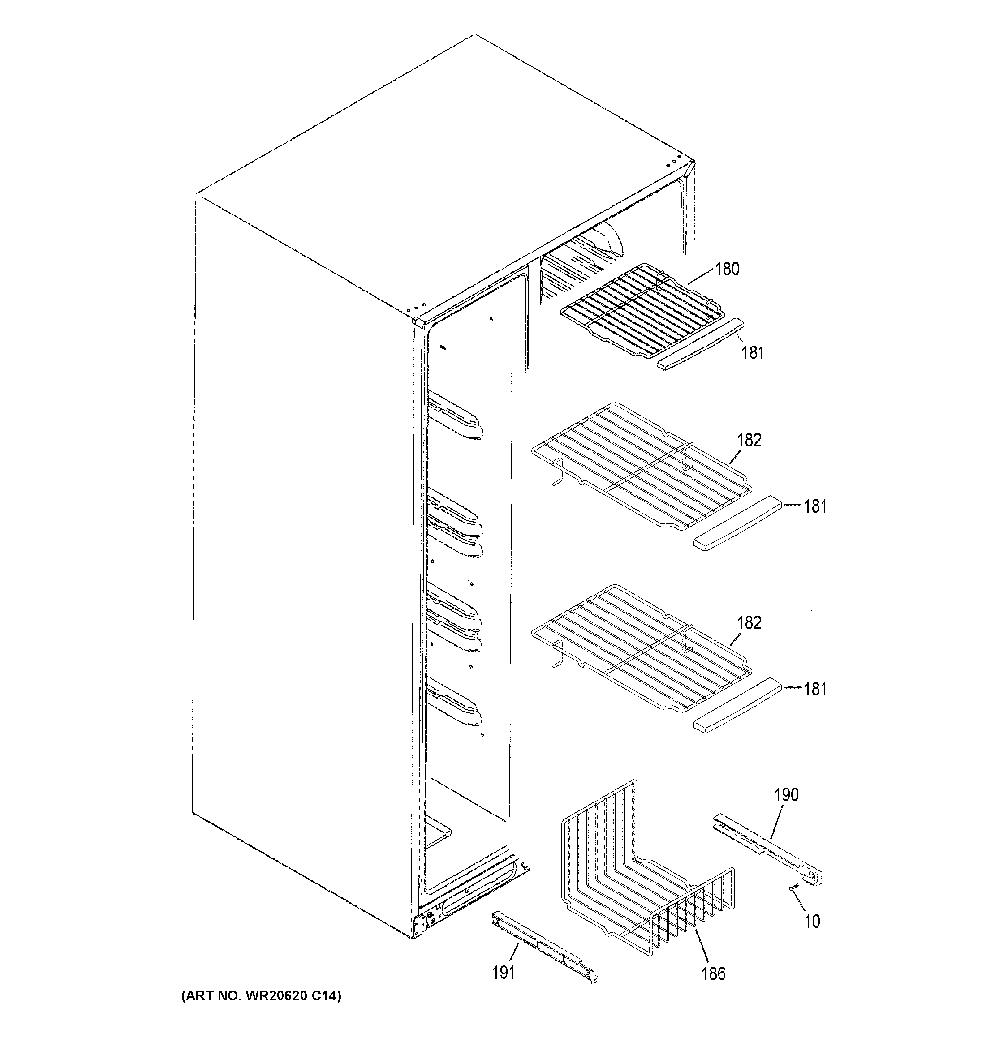 180
181
182
181
182
181
190
10
191
186
(ART NO. WR20620 C14)