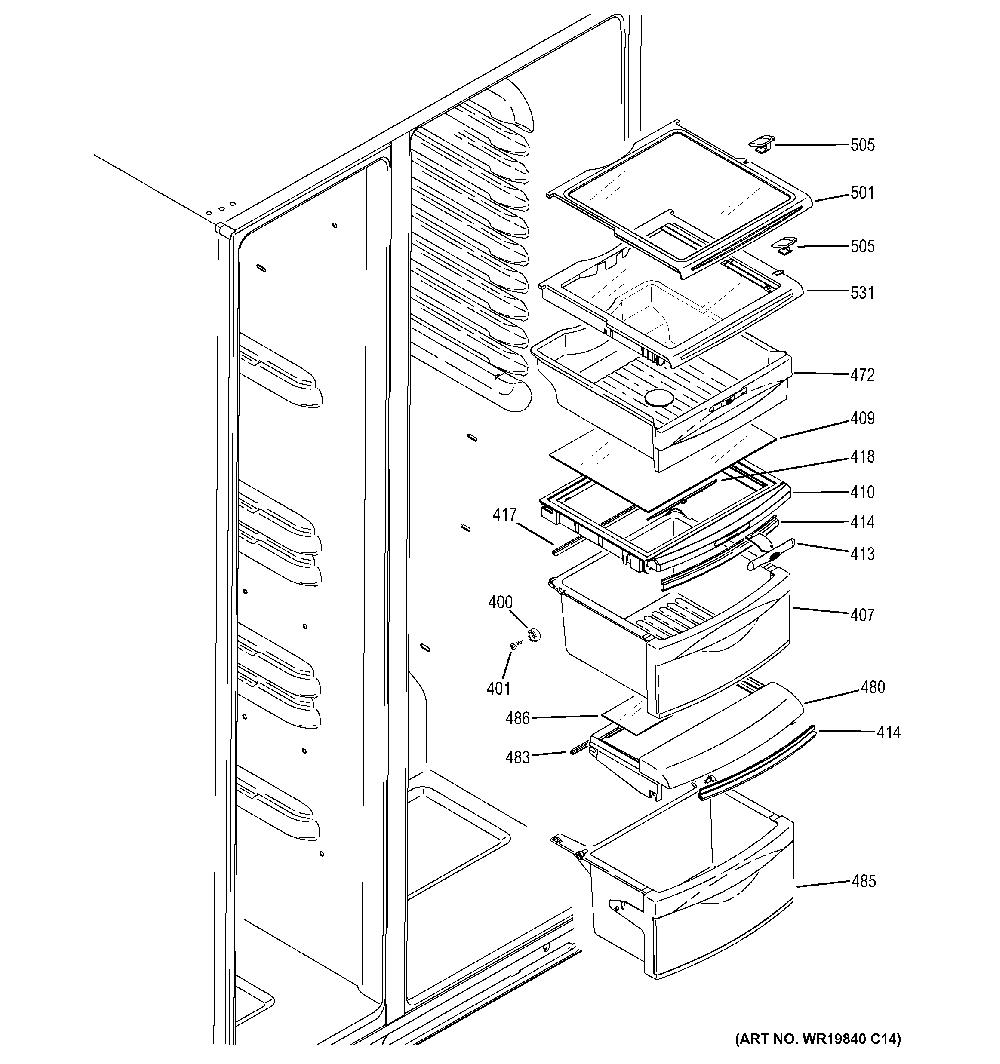 505
501
505
531
472
409
418
410
417
414
413
400
407
401
480
486
414
483
485
(ART NO. WR19840 C14)