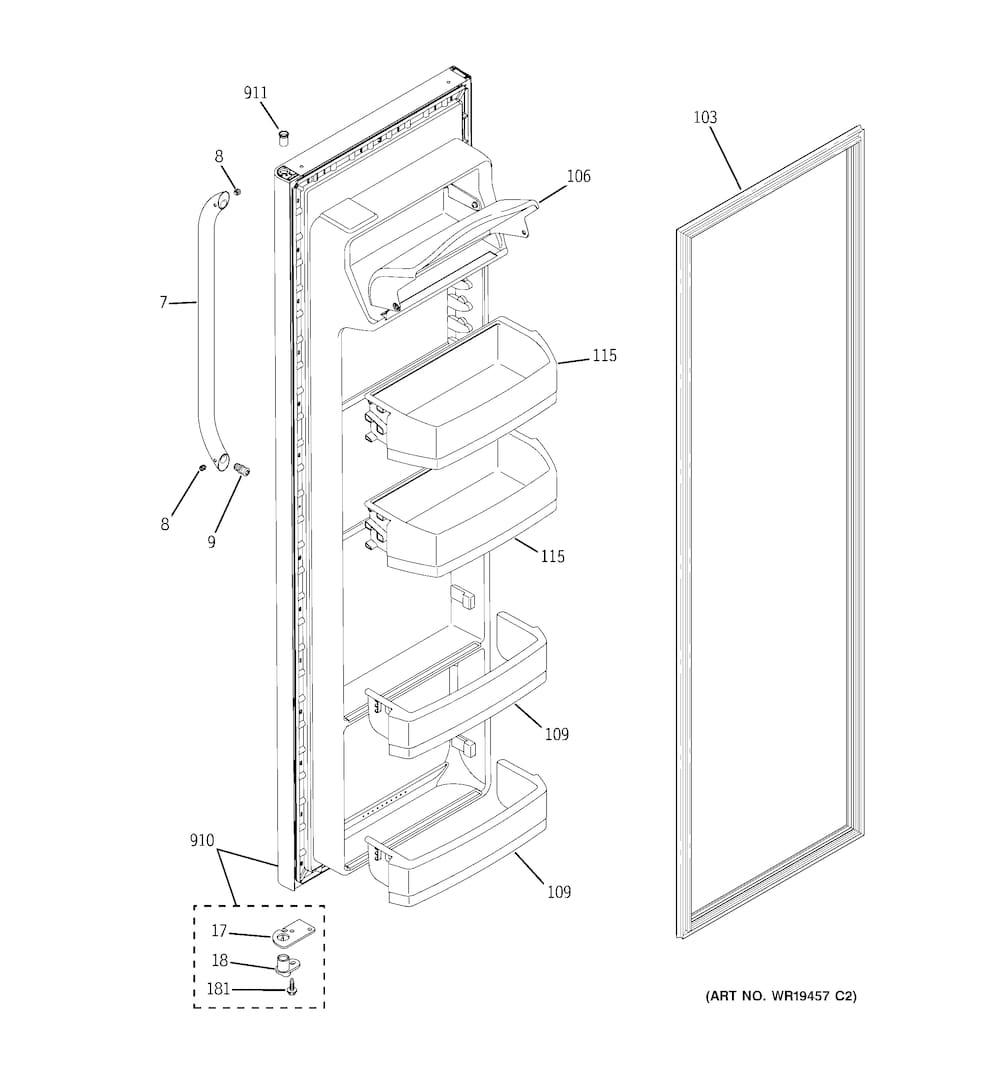 911
103
8
106
7
115
8
9
115
109
910
109
17
18
181
(ART NO. WR19457 C2)